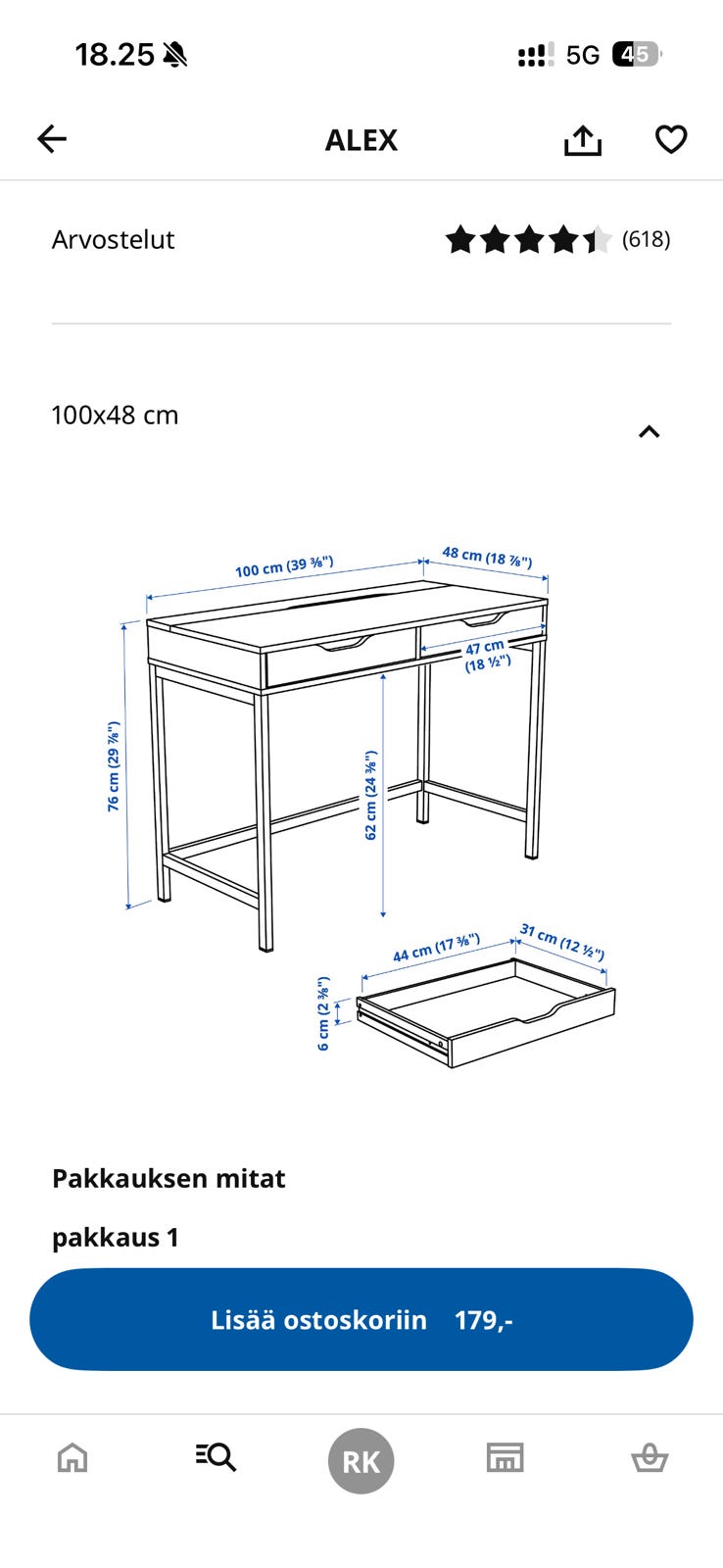 18.25

5G 45

ALEX

Arvostelut (618)

100x48 cm

100 cm (39 ⅜")
48 cm (18 ⅞")
47 cm (18 ½")
76 cm (29 ⅞")
62 cm (24 ⅜")
44 cm (17 ⅜")
31 cm (12 ½")
6 cm (2 ⅜")

Pakkauksen mitat

pakkaus 1

Lisää ostoskoriin 179,-

RK