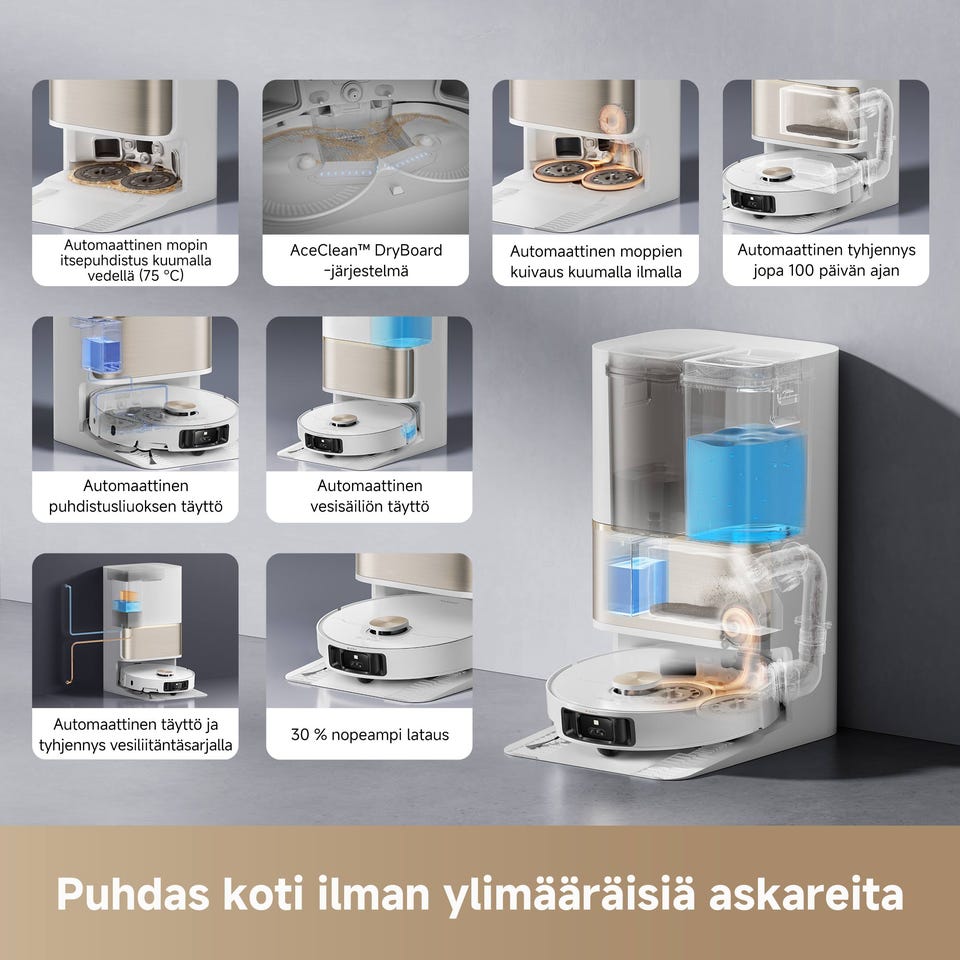 Automaattinen mopin itsepuhdistus kuumalla vedellä (75 °C)

AceClean™ DryBoard -järjestelmä

Automaattinen moppien kuivaus kuumalla ilmalla

Automaattinen tyhjennys jopa 100 päivän ajan

Automaattinen puhdistusliuoksen täyttö

Automaattinen vesisäiliön täyttö

Automaattinen täyttö ja tyhjennys vesiliitäntäsarjalla

30 % nopeampi lataus

Puhdas koti ilman ylimääräisiä askareita