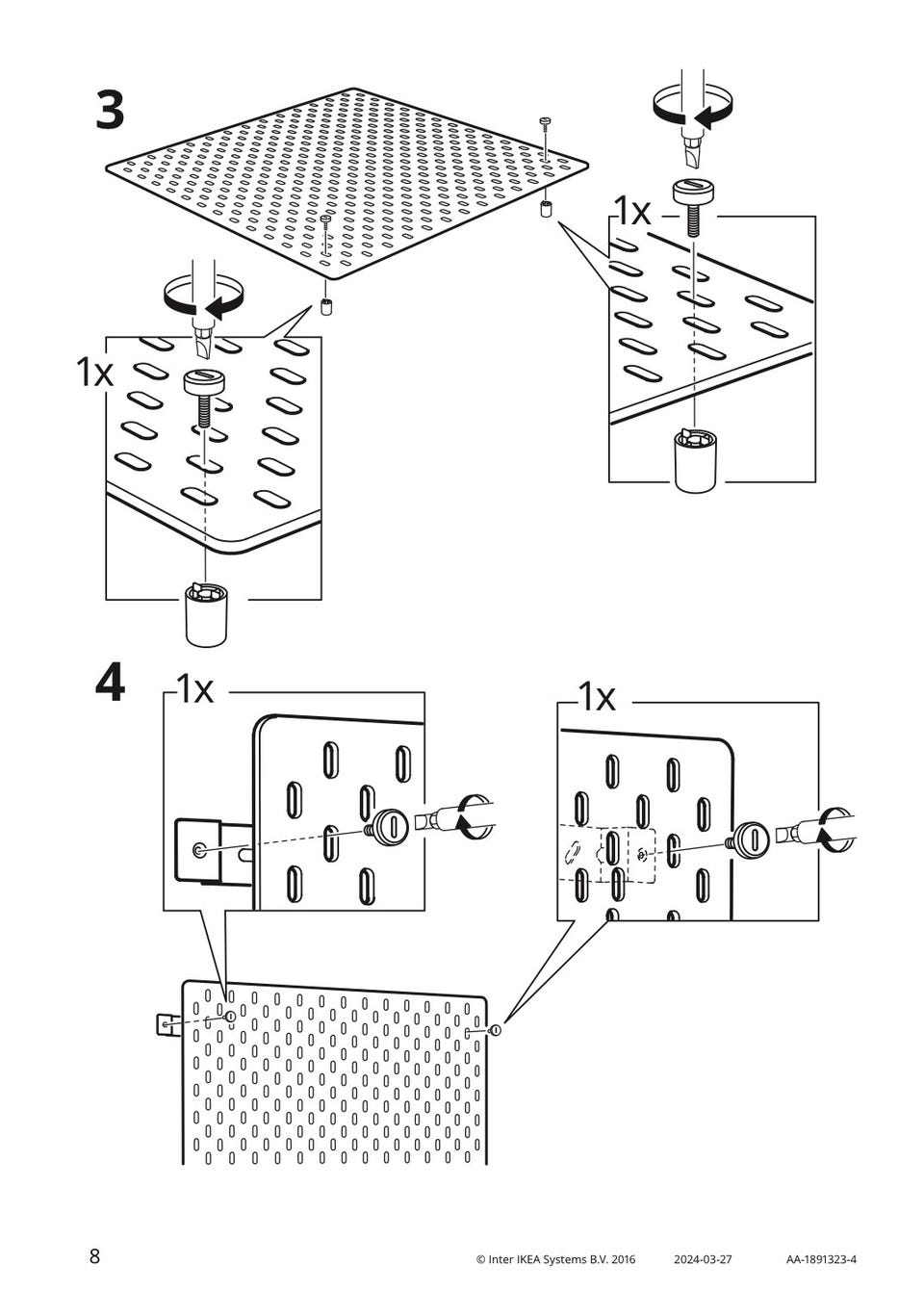 3

1x

1x

4

1x

1x

8

© Inter IKEA Systems B.V. 2016 2024-03-27 AA-1891323-4