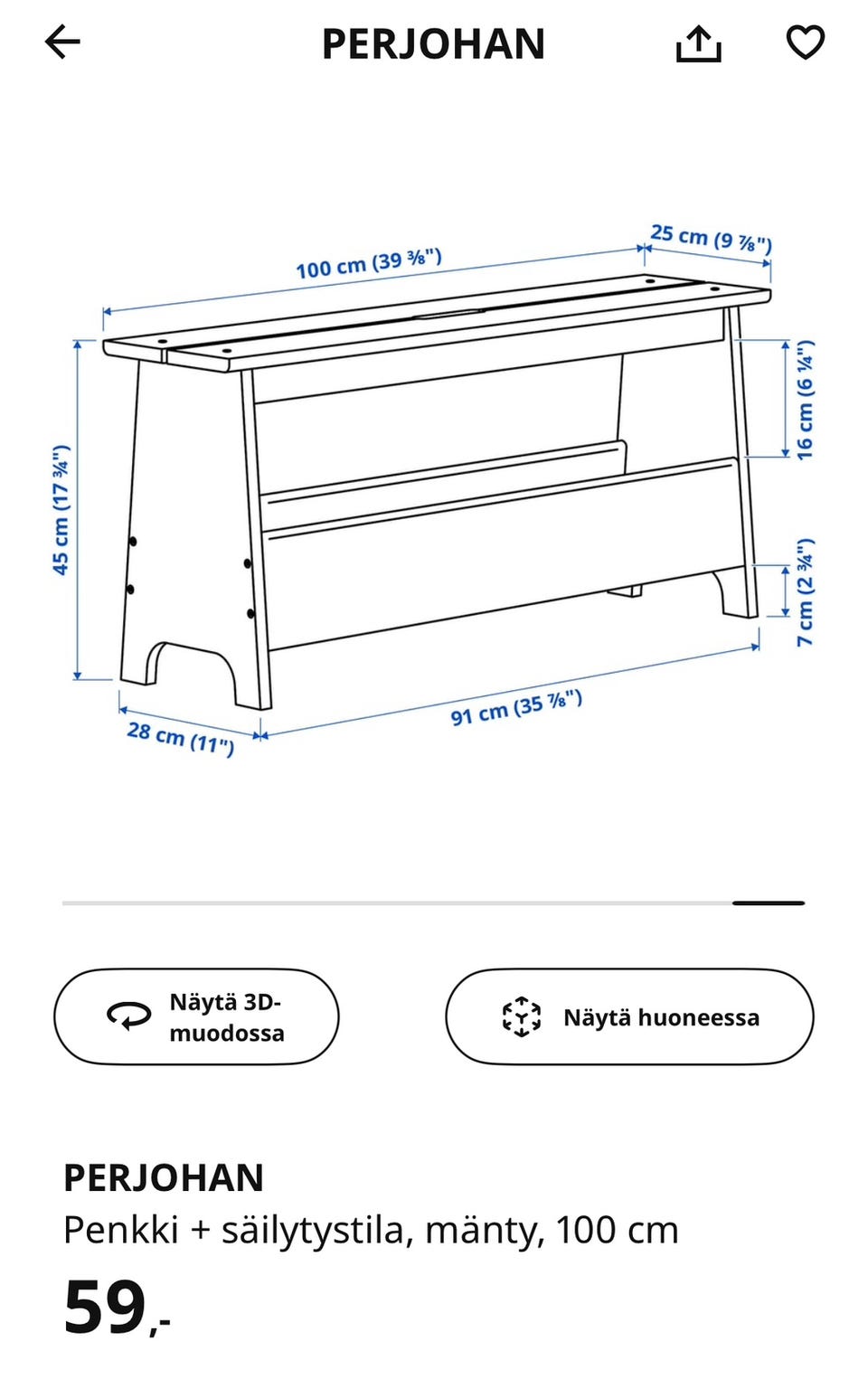 PERJOHAN

100 cm (39 ⅜")
25 cm (9 ⅞")
45 cm (17 ¾")
16 cm (6 ¼")
7 cm (2 ¾")
28 cm (11")
91 cm (35 ⅞")

Näytä 3D-muodossa

Näytä huoneessa

PERJOHAN
Penkki + säilytystila, mänty, 100 cm
59,-