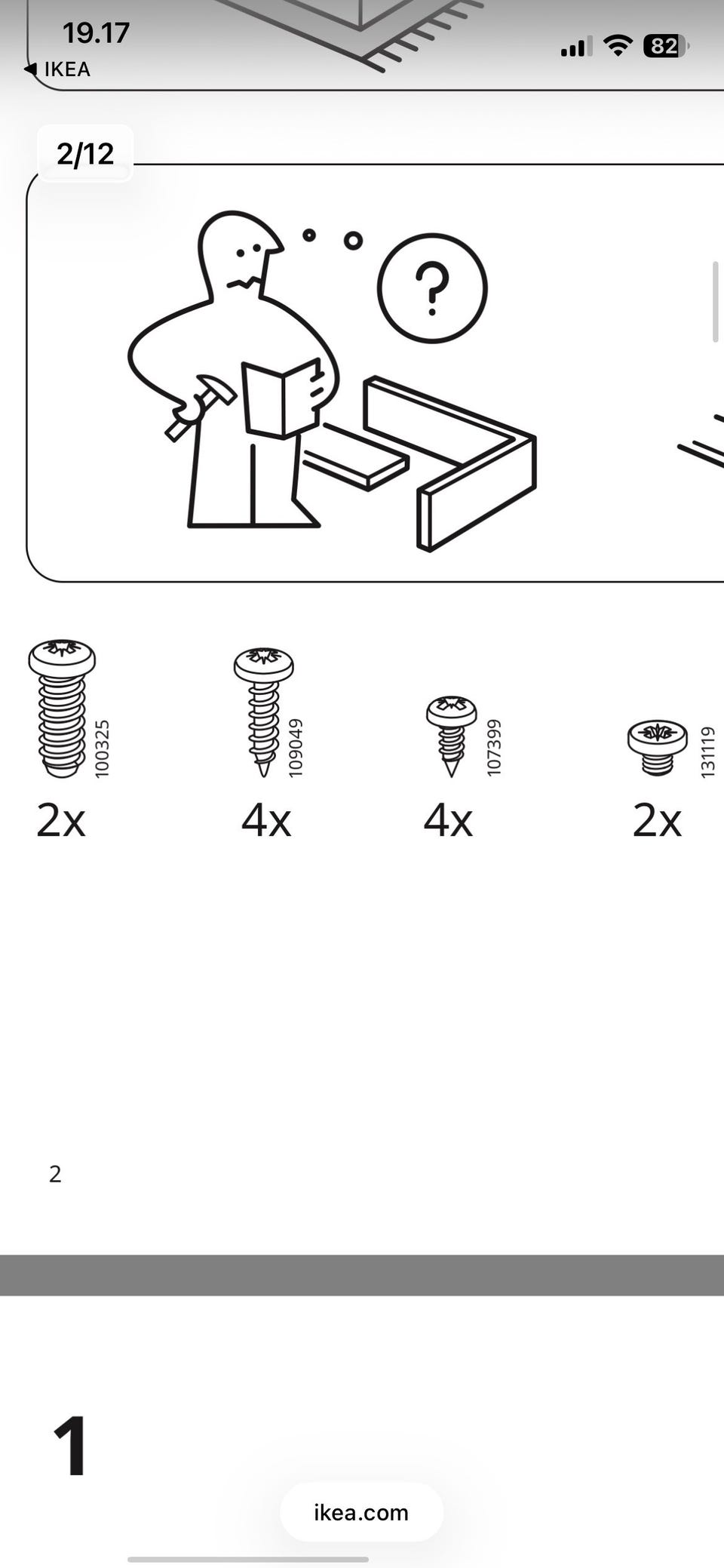 19.17
◀ IKEA
82

2/12

?

100325
2x

109049
4x

107399
4x

131119
2x

2

1

ikea.com