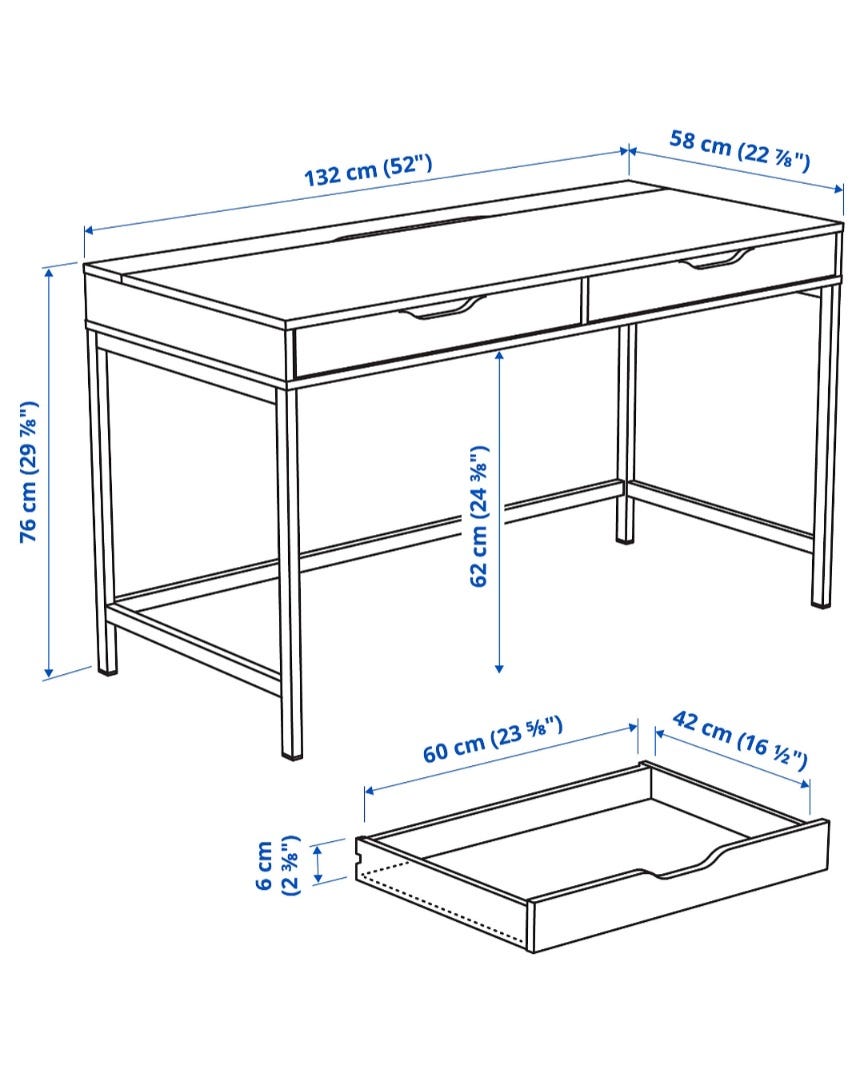 132 cm (52")
58 cm (22 ⅞")
76 cm (29 ⅞")
62 cm (24 ⅜")
60 cm (23 ⅝")
42 cm (16 ½")
6 cm (2 ⅜")