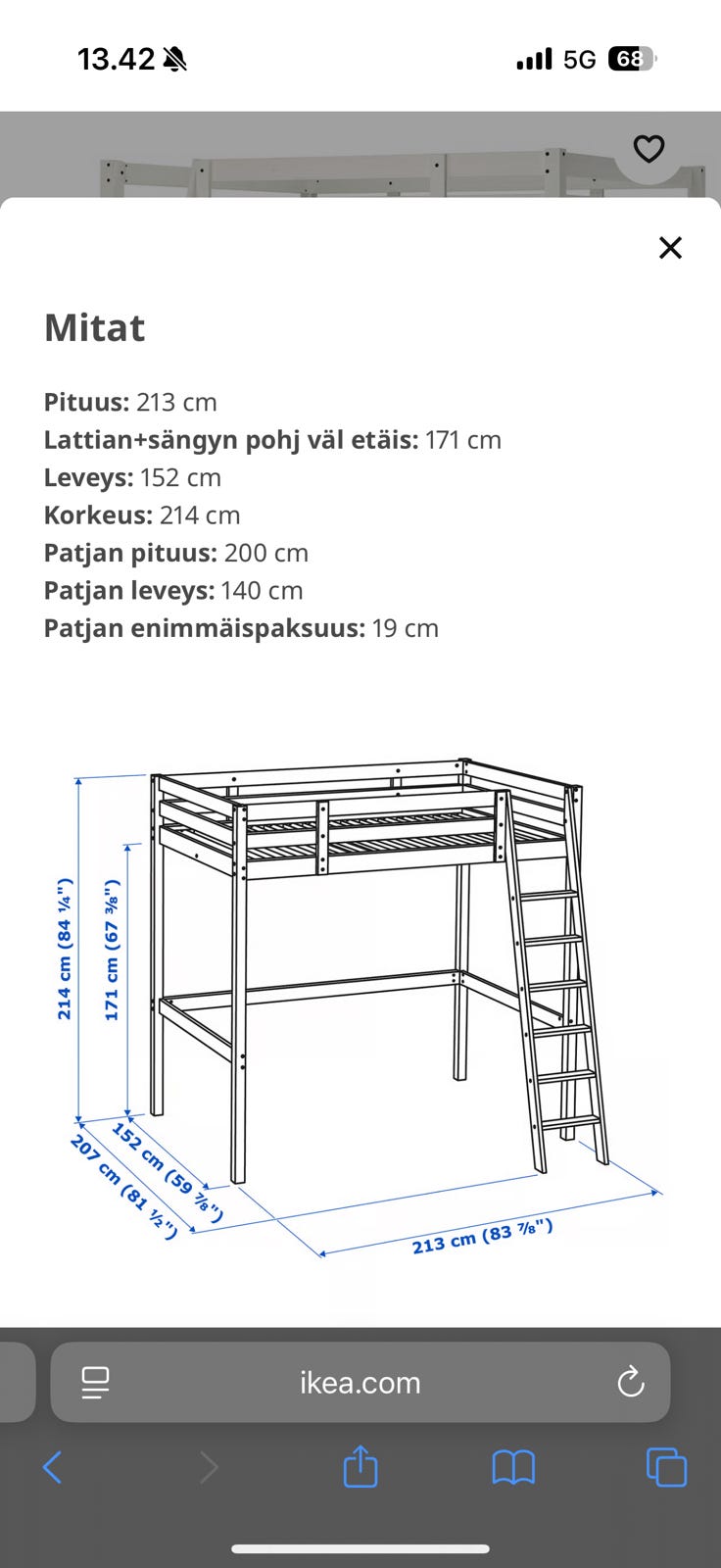 13.42

5G 68

Mitat

**Pituus:** 213 cm
**Lattian+sängyn pohj väl etäis:** 171 cm
**Leveys:** 152 cm
**Korkeus:** 214 cm
**Patjan pituus:** 200 cm
**Patjan leveys:** 140 cm
**Patjan enimmäispaksuus:** 19 cm

214 cm (84 ¼")
171 cm (67 ⅜")
152 cm (59 ⅞")
207 cm (81 ½")
213 cm (83 ⅞")

ikea.com