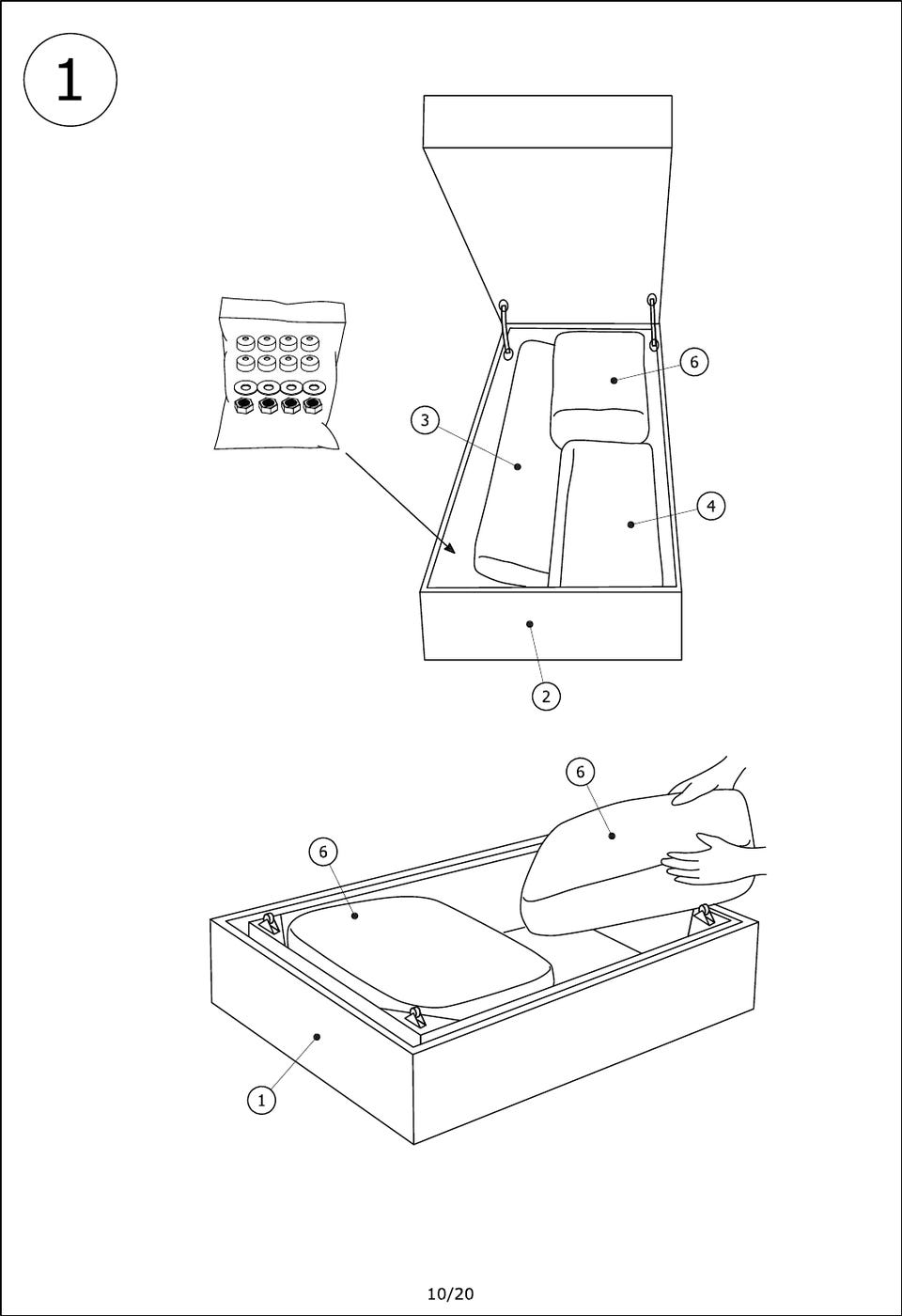 1

6

3

4

2

6

6

1

10/20