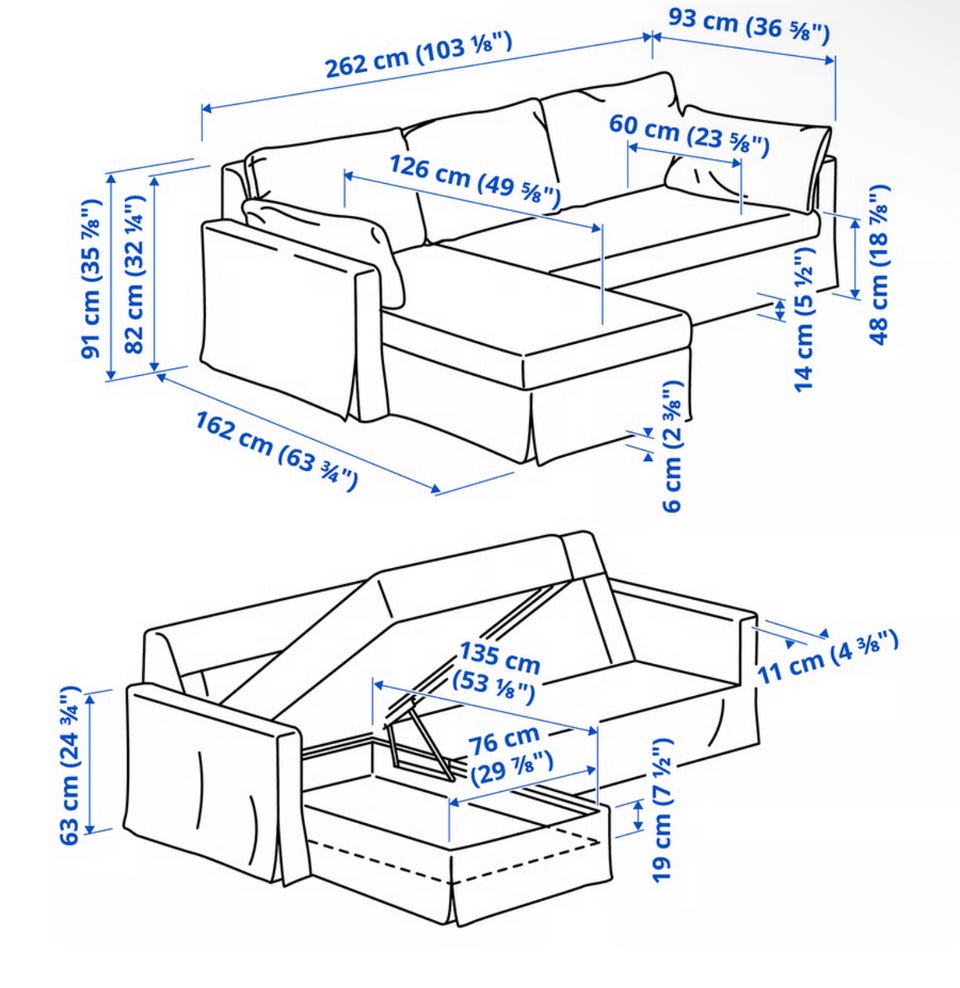 262 cm (103 ⅛")
93 cm (36 ⅝")
60 cm (23 ⅝")
126 cm (49 ⅝")
91 cm (35 ⅞")
82 cm (32 ¼")
48 cm (18 ⅞")
14 cm (5 ½")
162 cm (63 ¾")
6 cm (2 ⅜")

135 cm (53 ⅛")
11 cm (4 ⅜")
76 cm (29 ⅞")
63 cm (24 ¾")
19 cm (7 ½")