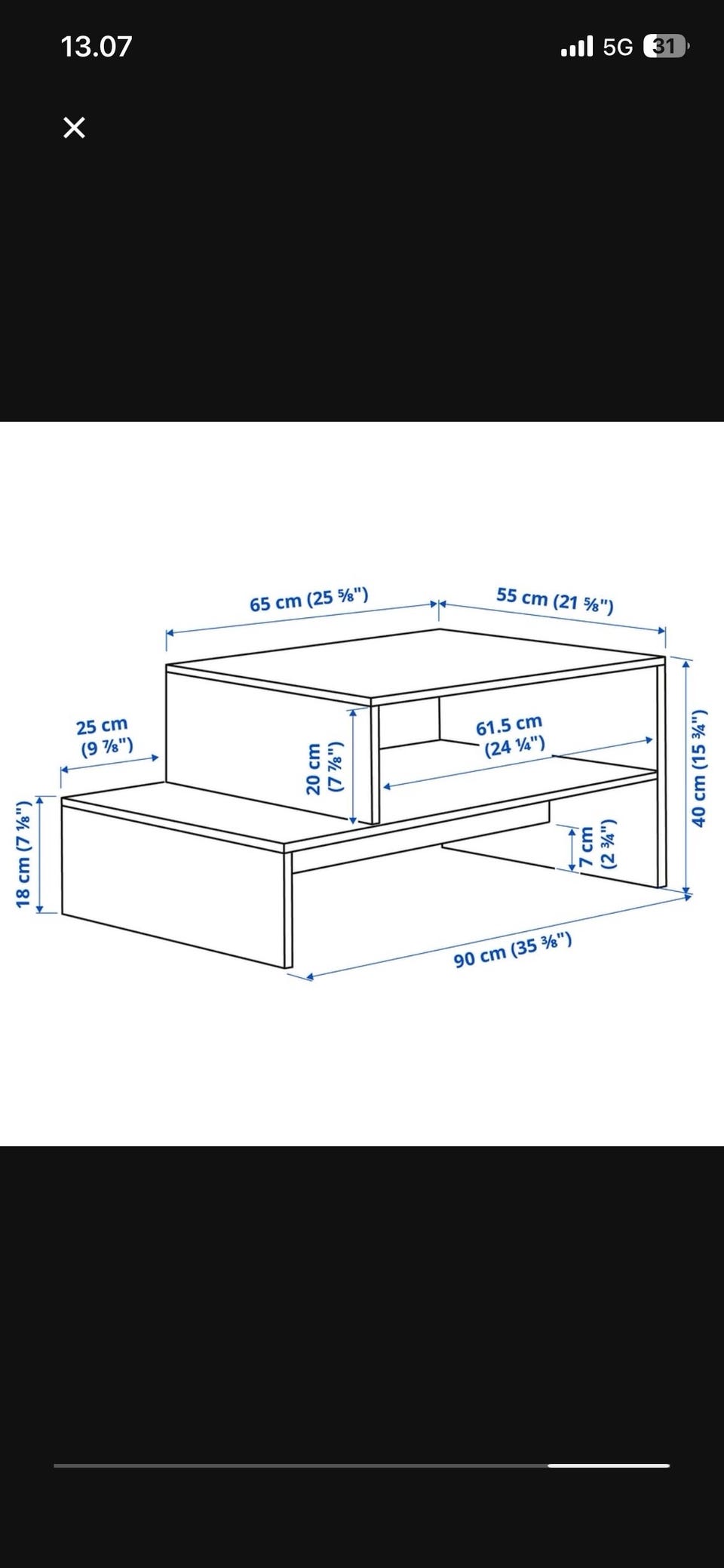 13.07

5G 31

65 cm (25 ⅝")

55 cm (21 ⅝")

25 cm (9 ⅞")

20 cm (7 ⅞")

61.5 cm (24 ¼")

40 cm (15 ¾")

18 cm (7 ⅛")

7 cm (2 ¾")

90 cm (35 ⅜")