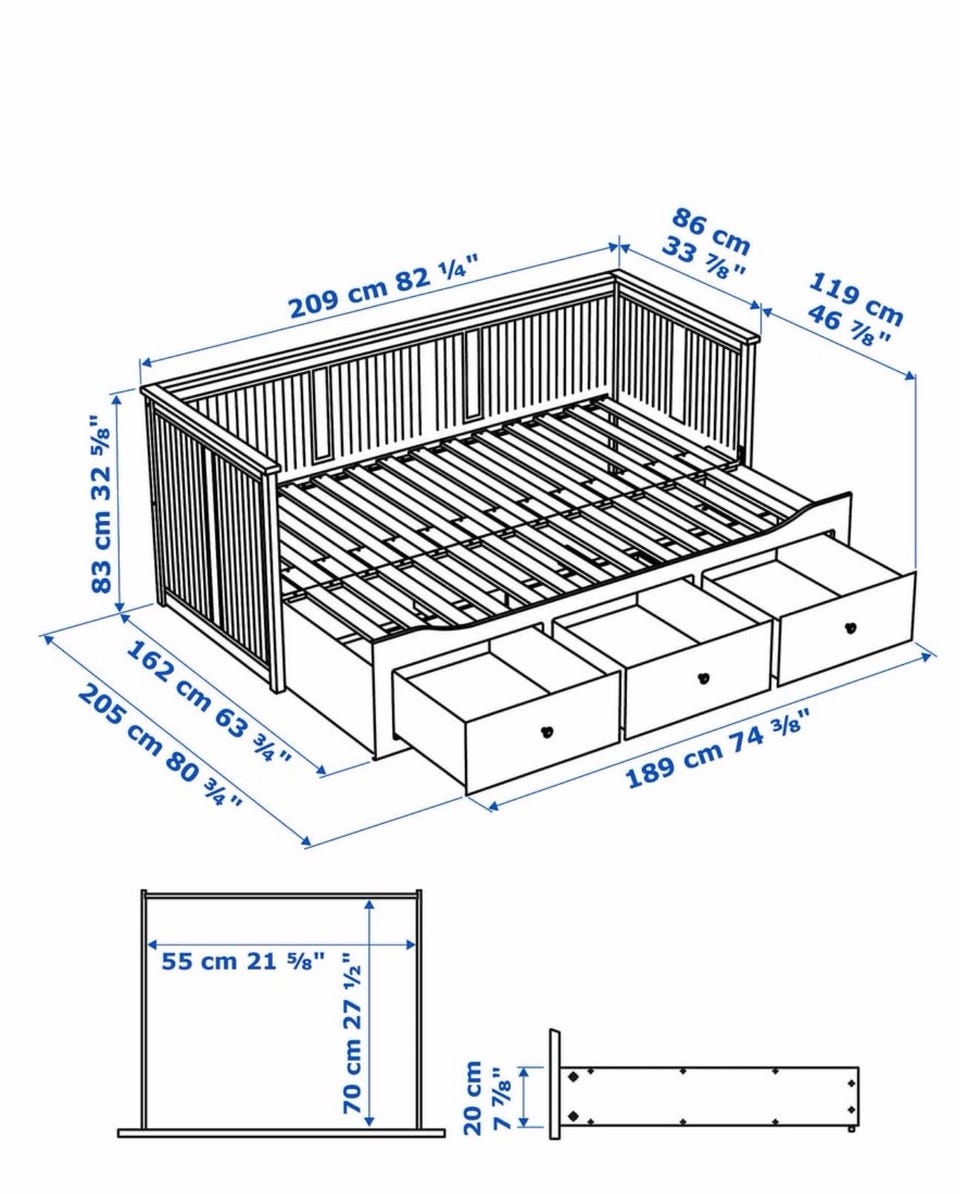 209 cm 82 ¼"

86 cm 33 ⅞"

119 cm 46 ⅞"

83 cm 32 ⅝"

162 cm 63 ¾"

205 cm 80 ¾"

189 cm 74 ⅜"

55 cm 21 ⅝"

70 cm 27 ½"

20 cm 7 ⅞"