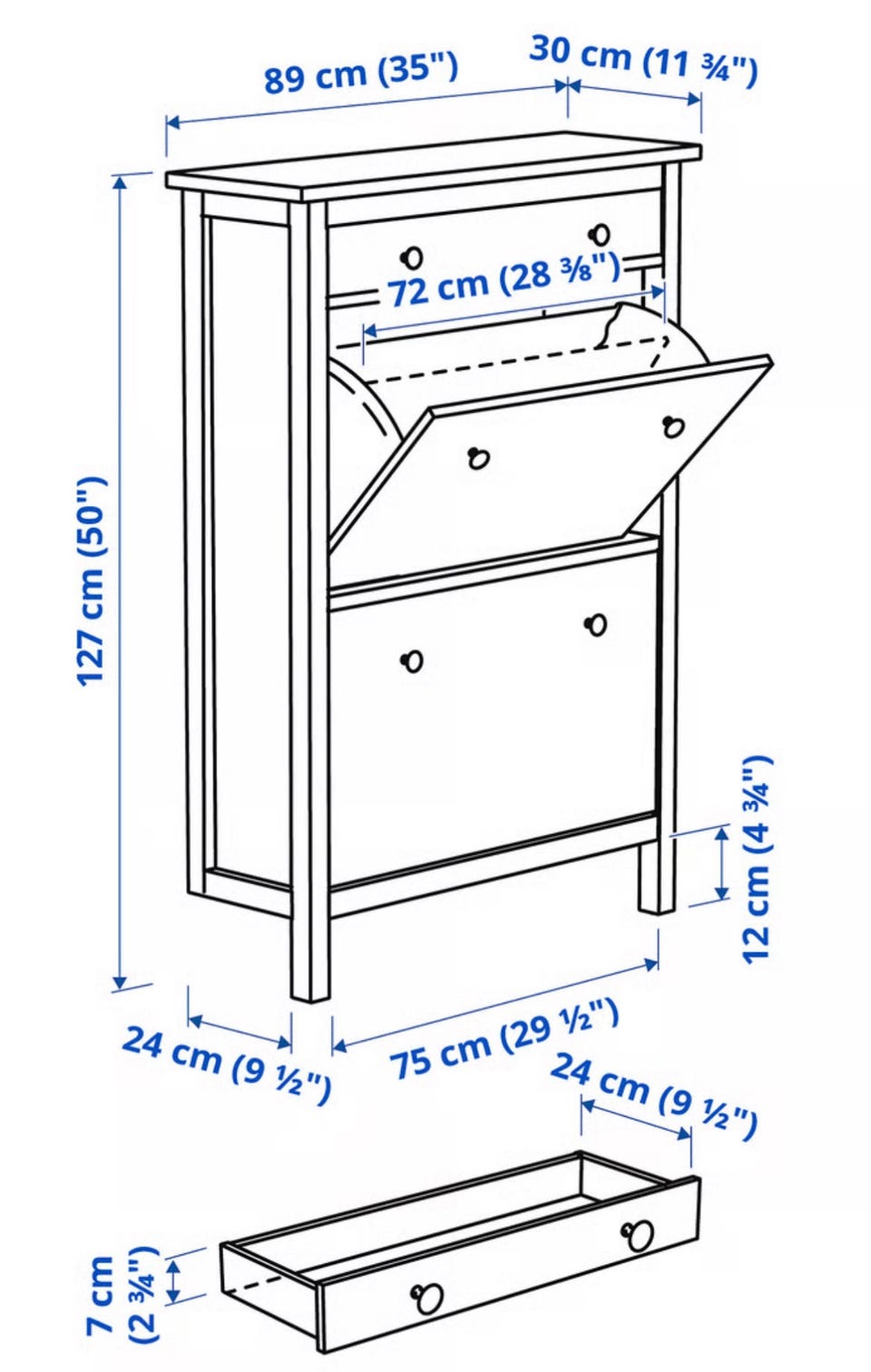 89 cm (35")
30 cm (11 ¾")
72 cm (28 ⅜")
127 cm (50")
12 cm (4 ¾")
24 cm (9 ½")
75 cm (29 ½")
24 cm (9 ½")
7 cm (2 ¾")