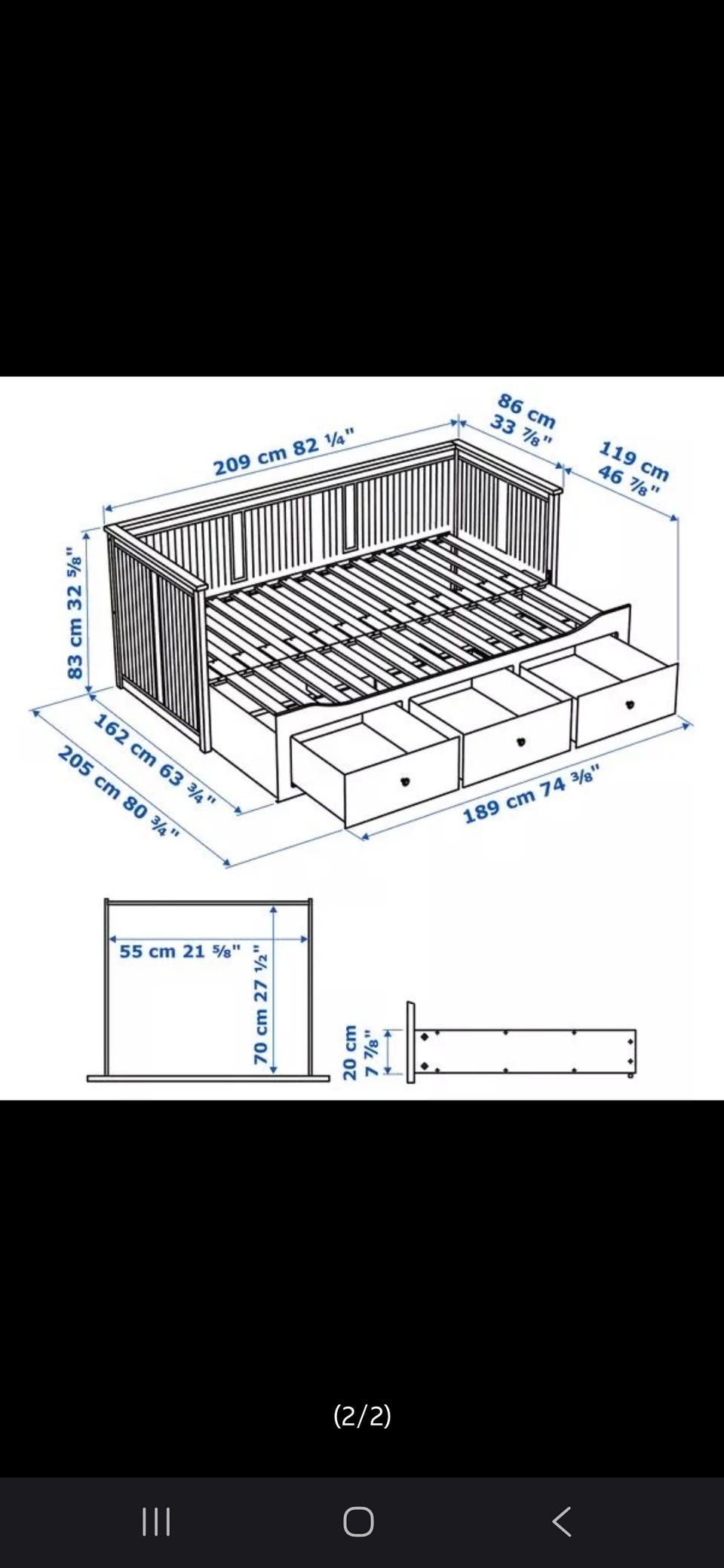 209 cm 82 ¼"

86 cm
33 ⅞"

119 cm
46 ⅞"

83 cm 32 ⅝"

162 cm 63 ¾"

205 cm 80 ¾"

189 cm 74 ⅜"

55 cm 21 ⅝"

70 cm 27 ½"

20 cm
7 ⅞"

(2/2)