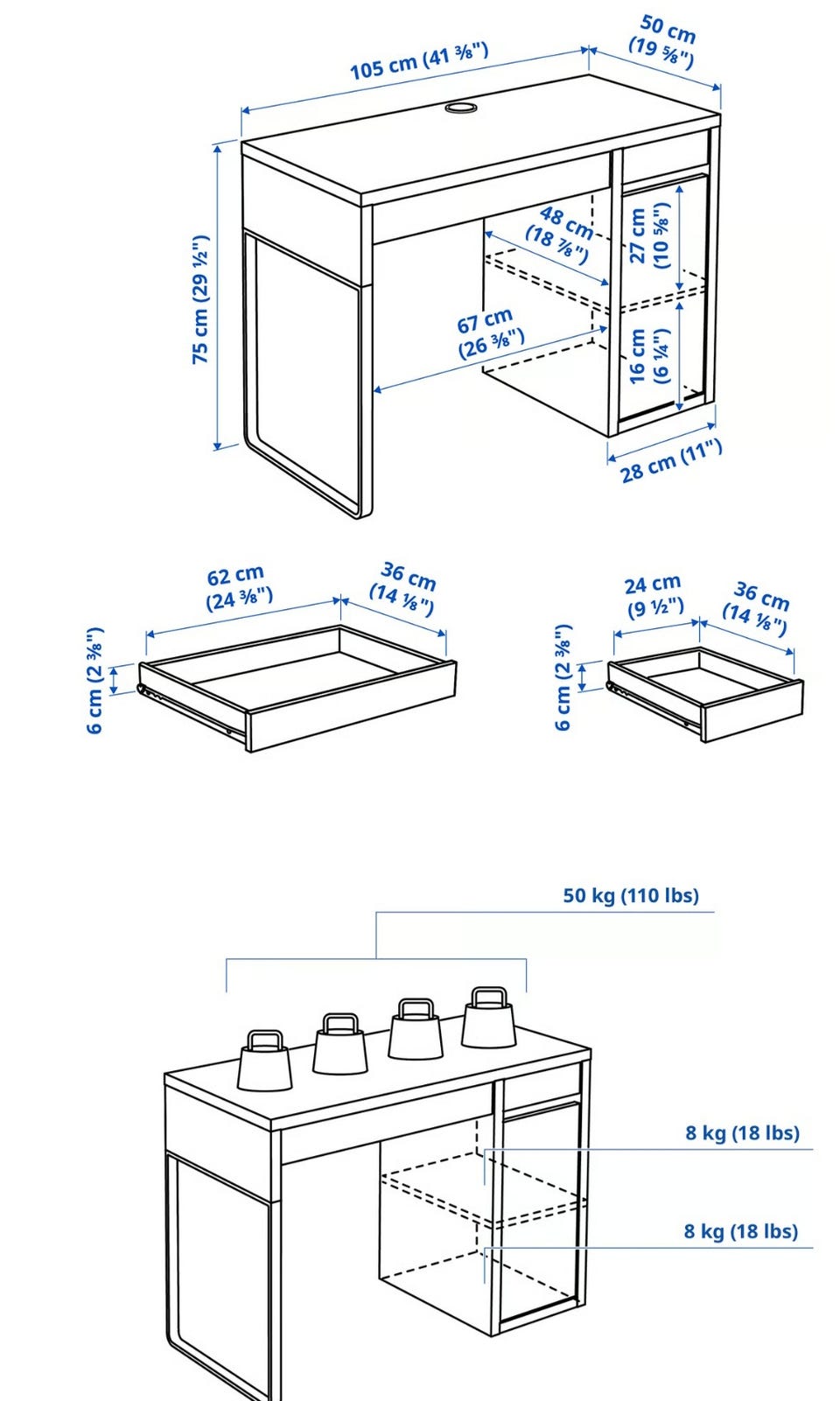 105 cm (41 ⅜")
50 cm (19 ⅝")
75 cm (29 ½")
48 cm (18 ⅞")
27 cm (10 ⅝")
67 cm (26 ⅜")
16 cm (6 ¼")
28 cm (11")

62 cm (24 ⅜")
36 cm (14 ⅛")
6 cm (2 ⅜")

24 cm (9 ½")
36 cm (14 ⅛")
6 cm (2 ⅜")

50 kg (110 lbs)
8 kg (18 lbs)
8 kg (18 lbs)