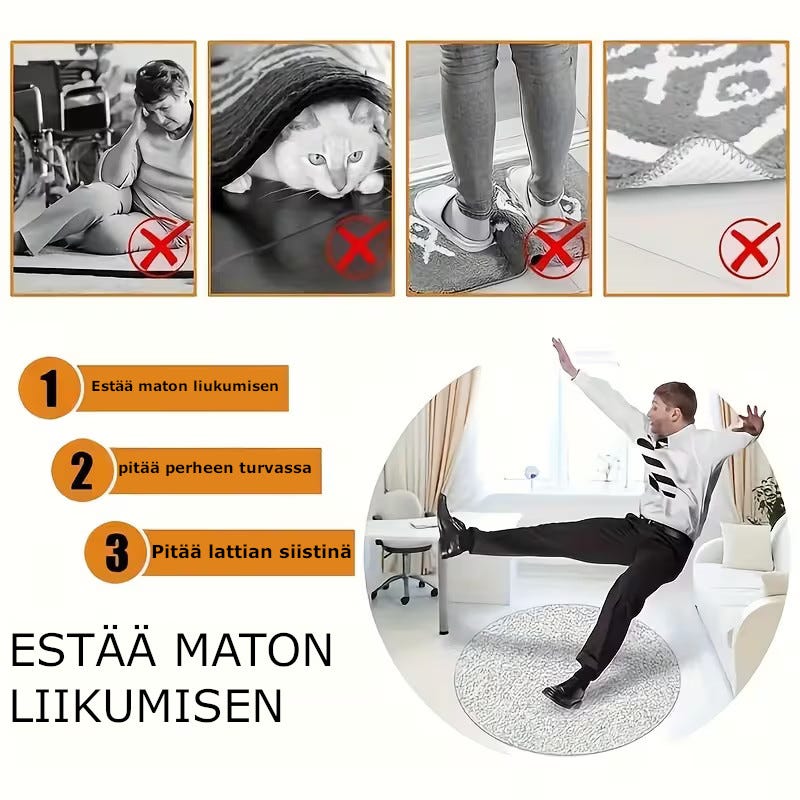 1 Estää maton liukumisen

2 pitää perheen turvassa

3 Pitää lattian siistinä

ESTÄÄ MATON LIIKUMISEN