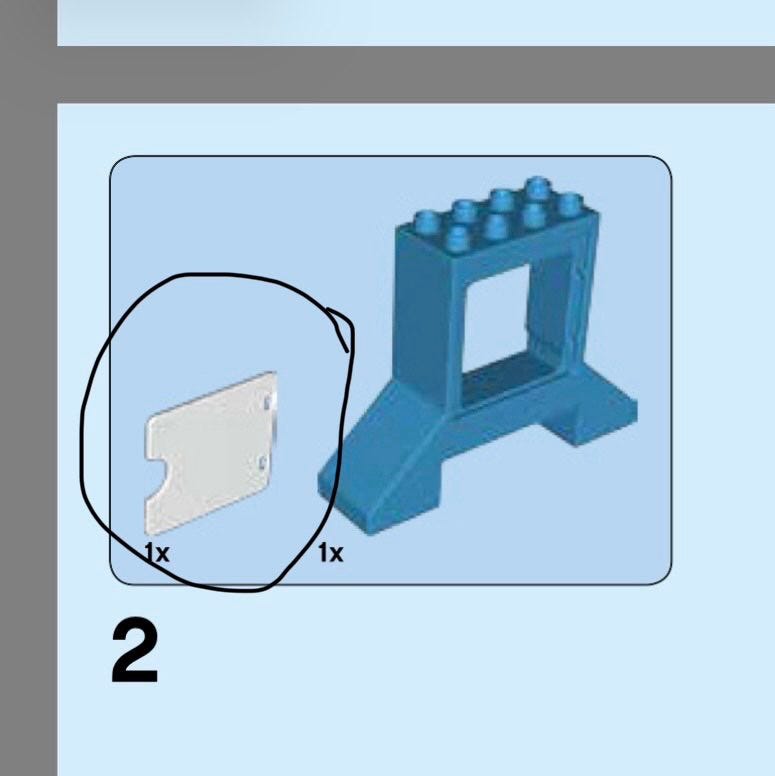 1x
1x

2