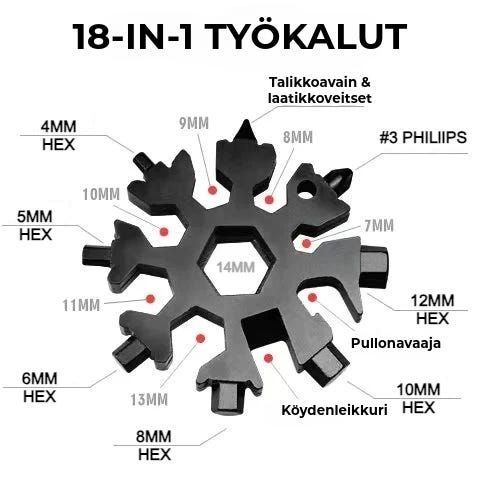 18-IN-1 TYÖKALUT

Talikkoavain & laatikkoveitset

4MM HEX

9MM

8MM

#3 PHILIIPS

10MM

5MM HEX

7MM

14MM

11MM

12MM HEX

Pullonavaaja

6MM HEX

13MM

10MM HEX

Köydenleikkuri

8MM HEX