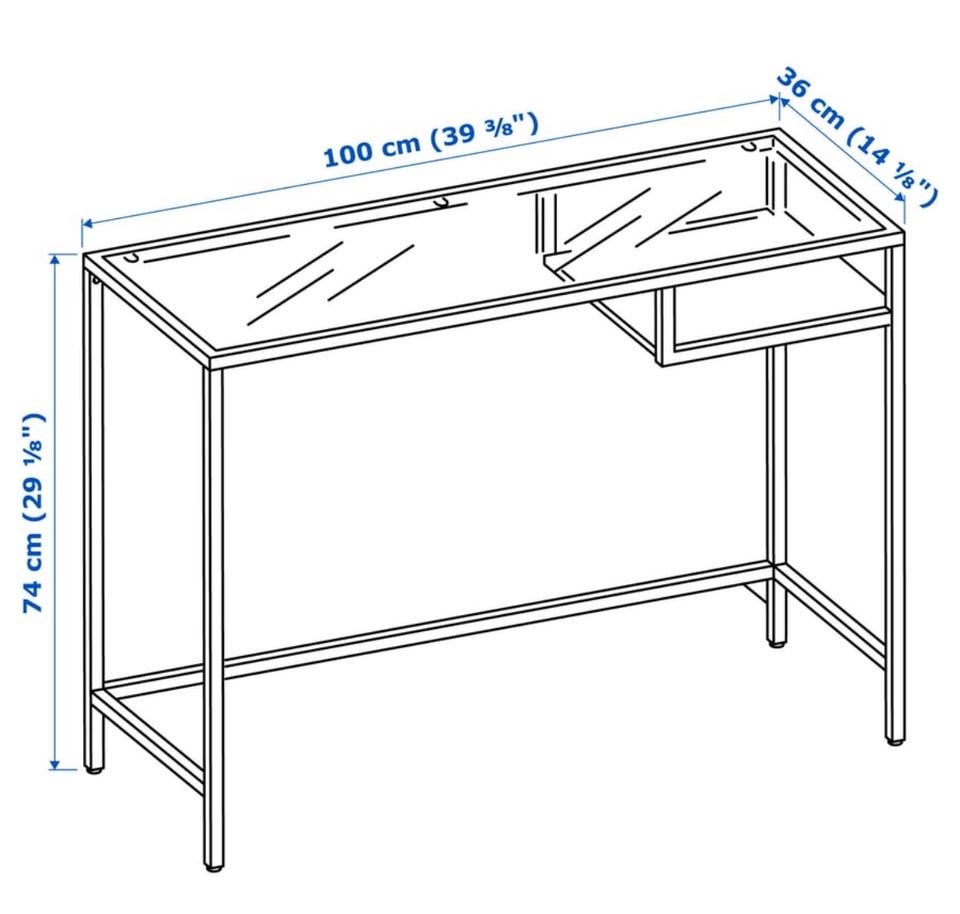 100 cm (39 ³⁄₈")

36 cm (14 ¹⁄₈")

74 cm (29 ¹⁄₈")