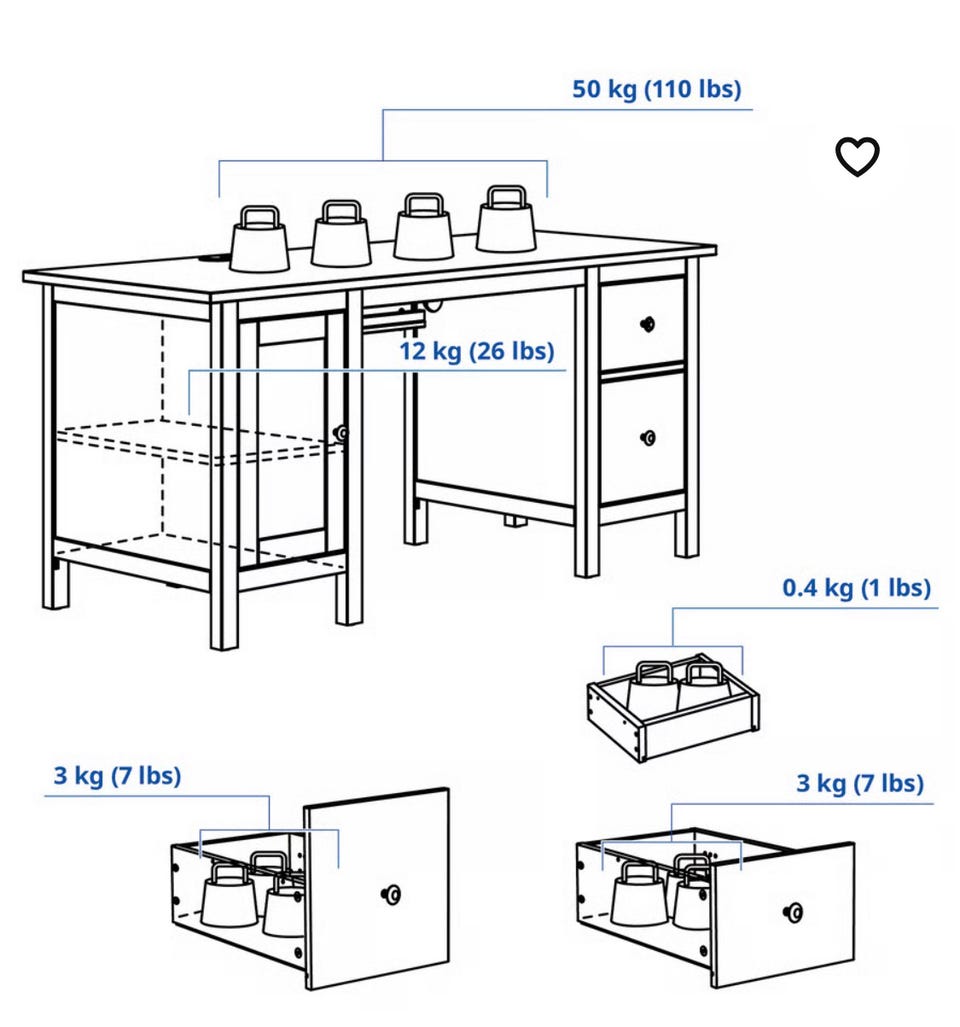 50 kg (110 lbs)

12 kg (26 lbs)

0.4 kg (1 lbs)

3 kg (7 lbs)

3 kg (7 lbs)