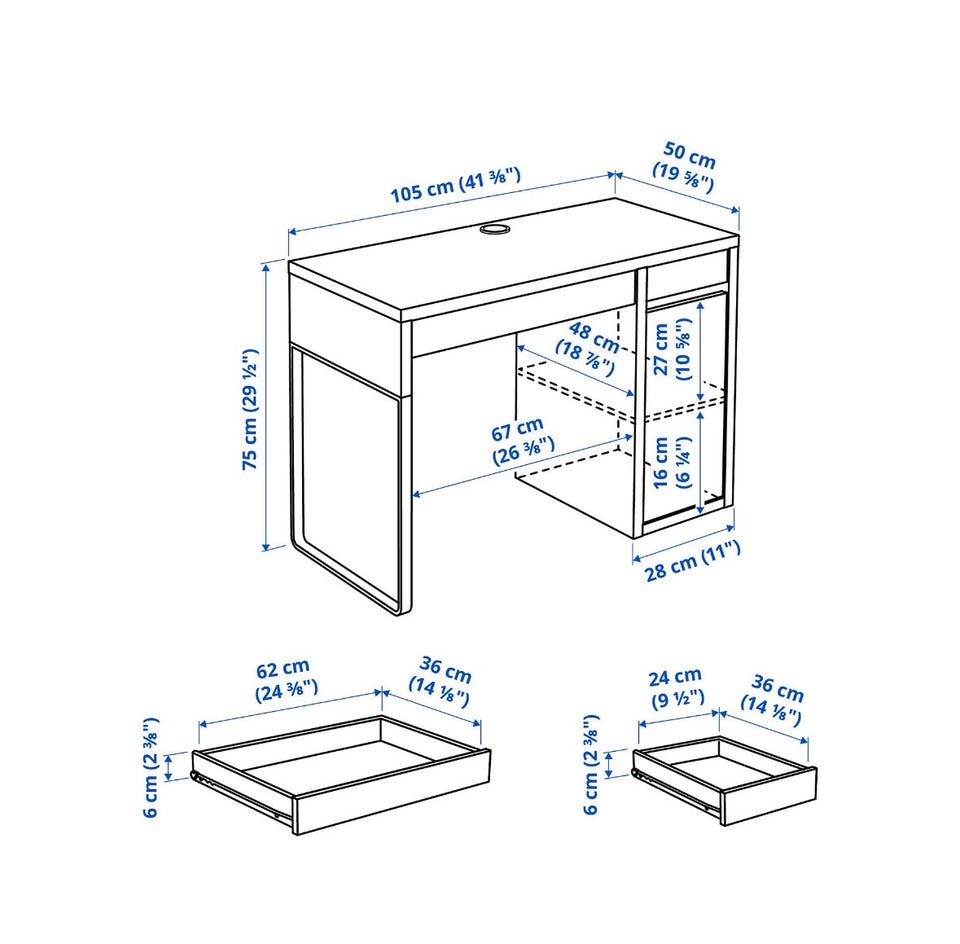 105 cm (41 ⅜")

50 cm (19 ⅝")

75 cm (29 ½")

48 cm (18 ⅞")

27 cm (10 ⅝")

67 cm (26 ⅜")

16 cm (6 ¼")

28 cm (11")

62 cm (24 ⅜")

36 cm (14 ⅛")

6 cm (2 ⅜")

24 cm (9 ½")

36 cm (14 ⅛")

6 cm (2 ⅜")