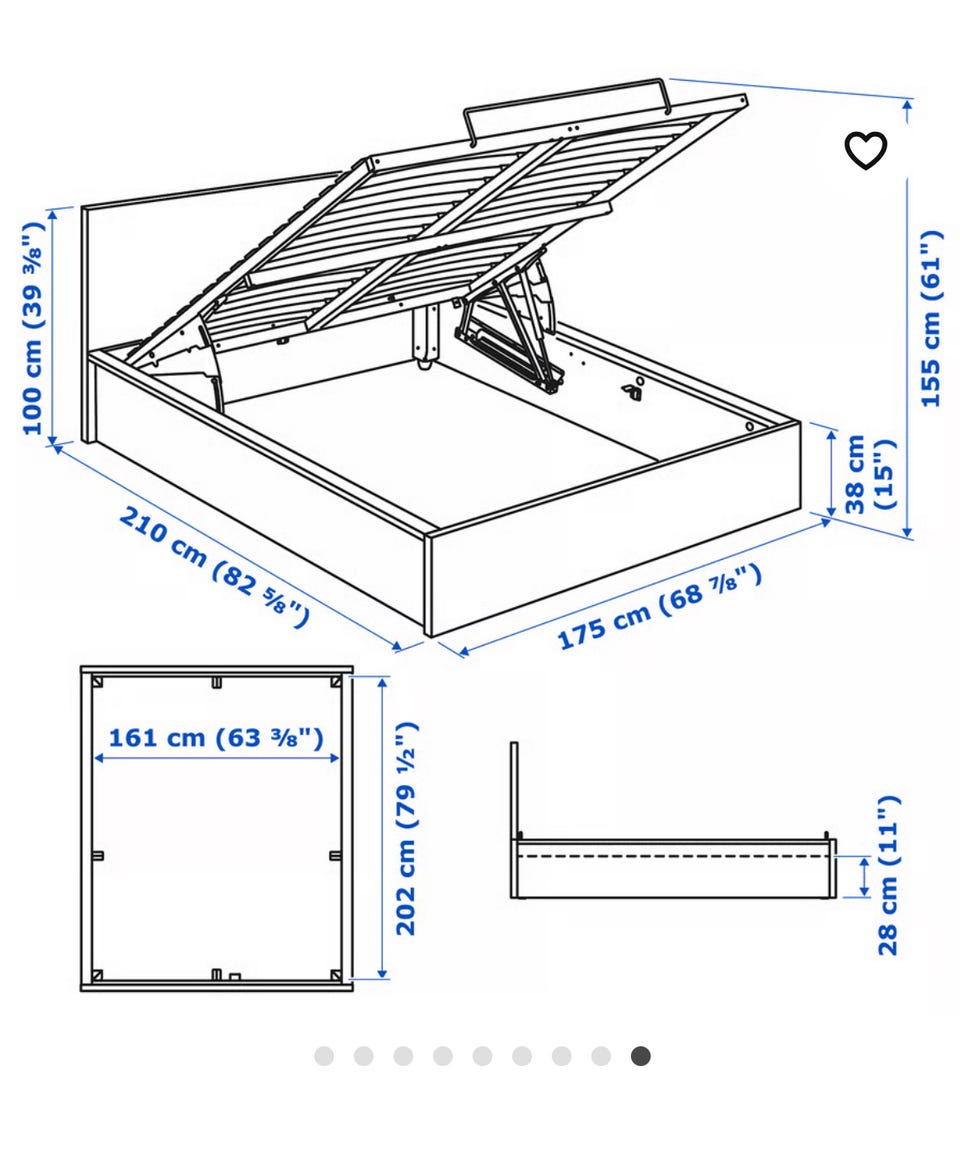 100 cm (39 ⅜")

155 cm (61")

38 cm (15")

210 cm (82 ⅝")

175 cm (68 ⅞")

161 cm (63 ⅜")

202 cm (79 ½")

28 cm (11")