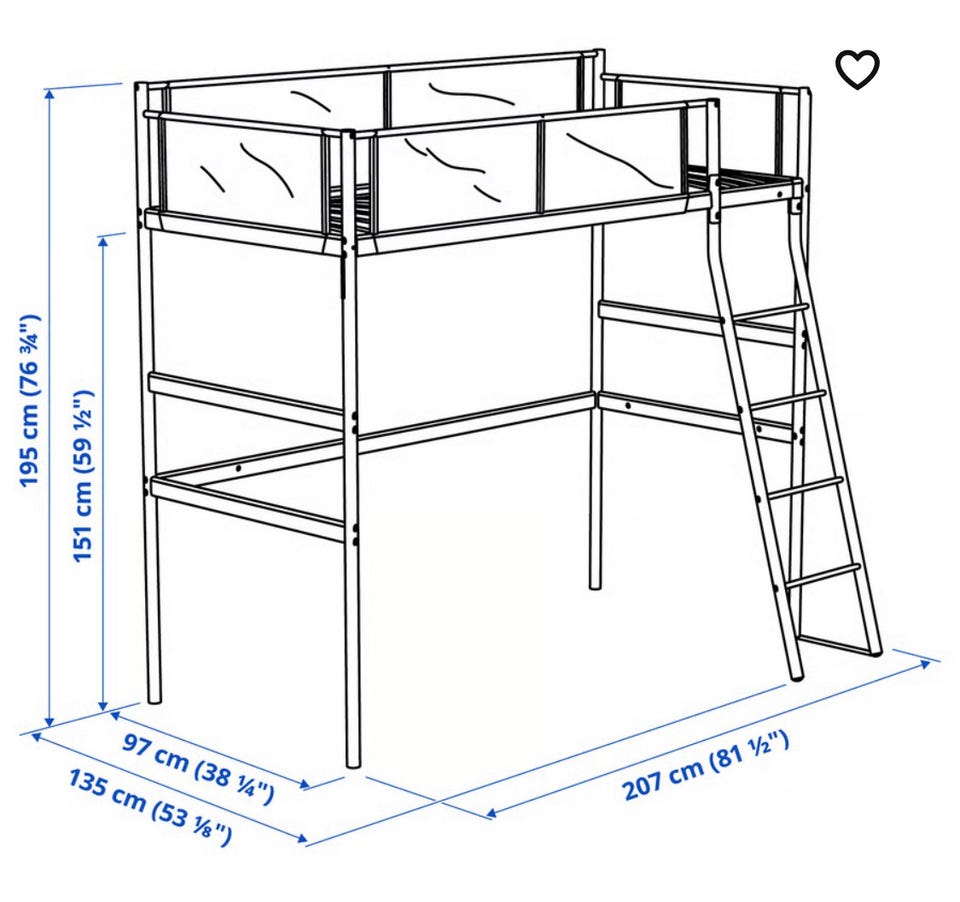 195 cm (76 ¾")
151 cm (59 ½")
97 cm (38 ¼")
135 cm (53 ⅛")
207 cm (81 ½")