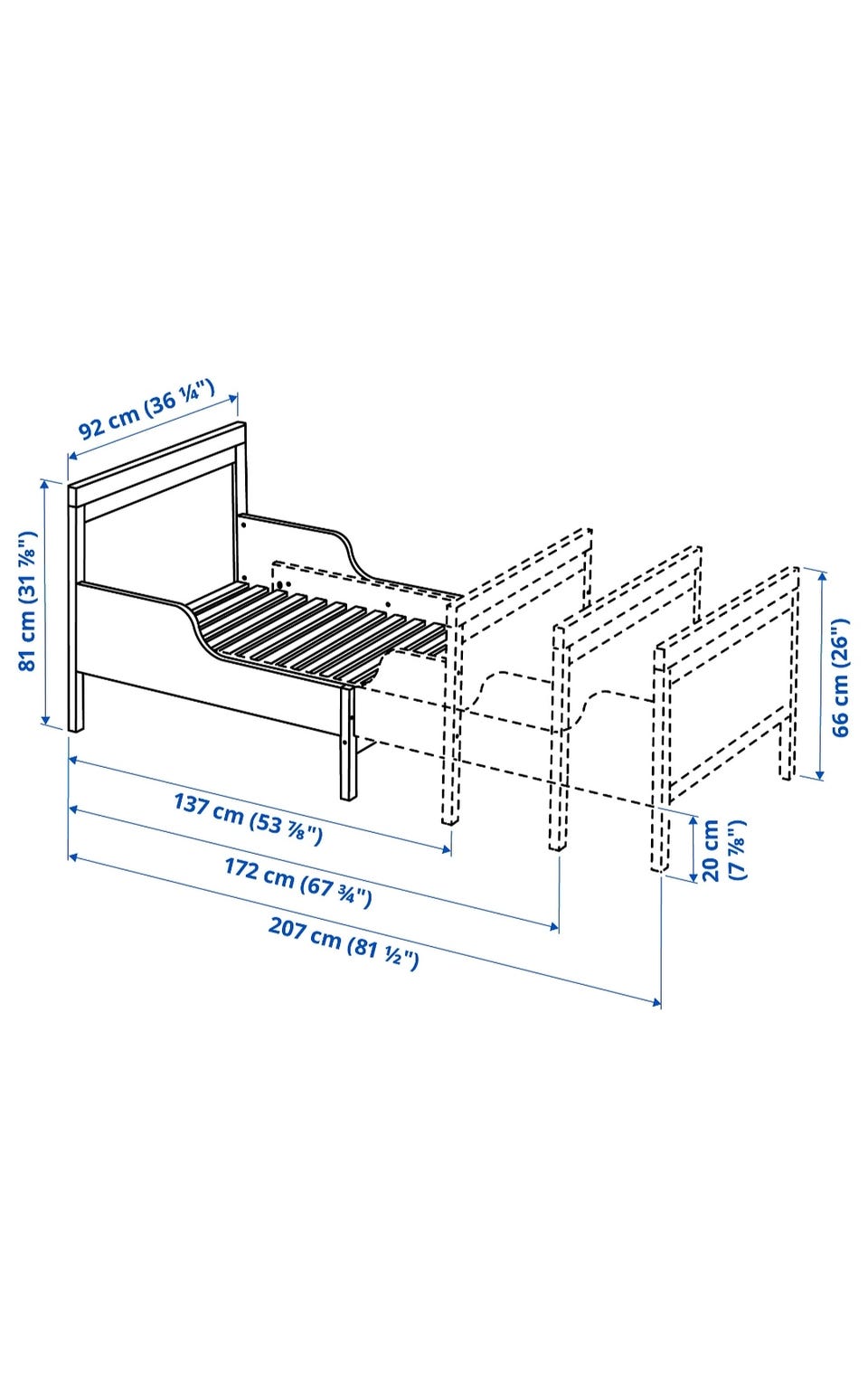 92 cm (36 ¼")

81 cm (31 ⅞")

66 cm (26")

137 cm (53 ⅞")

172 cm (67 ¾")

207 cm (81 ½")

20 cm (7 ⅞")