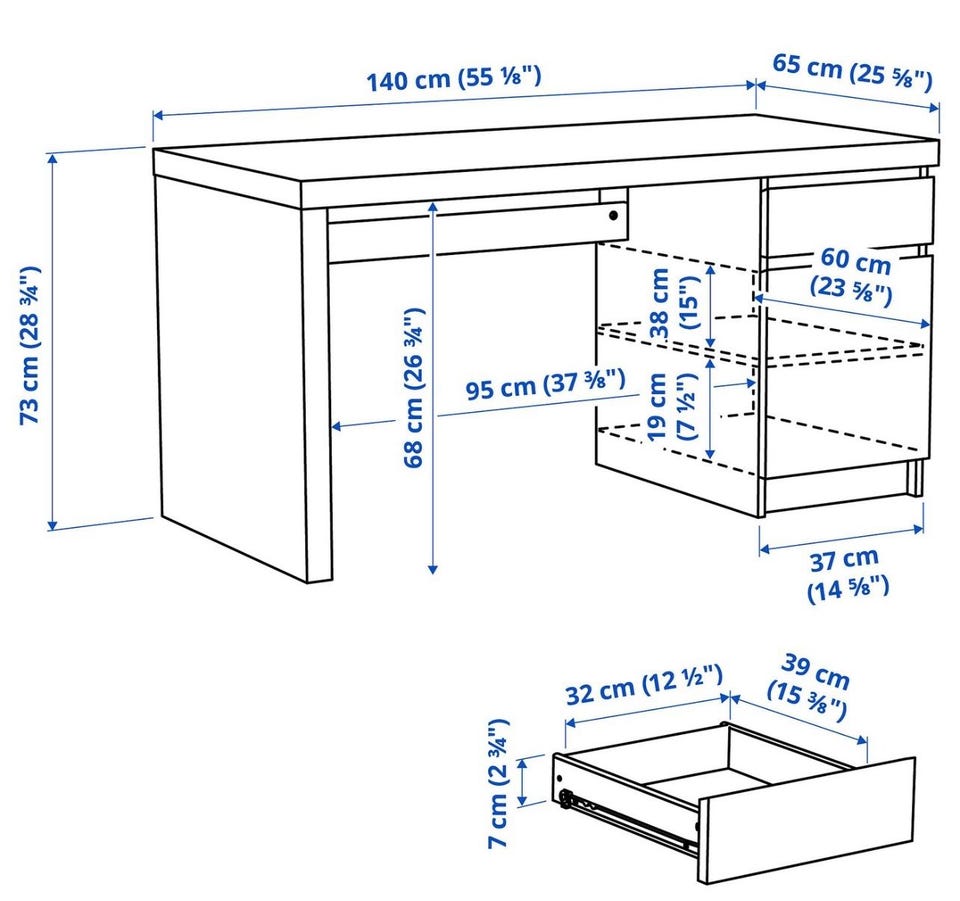 140 cm (55 ⅛")
65 cm (25 ⅝")
73 cm (28 ¾")
68 cm (26 ¾")
95 cm (37 ⅜")
38 cm (15")
19 cm (7 ½")
60 cm (23 ⅝")
37 cm (14 ⅝")
32 cm (12 ½")
39 cm (15 ⅜")
7 cm (2 ¾")