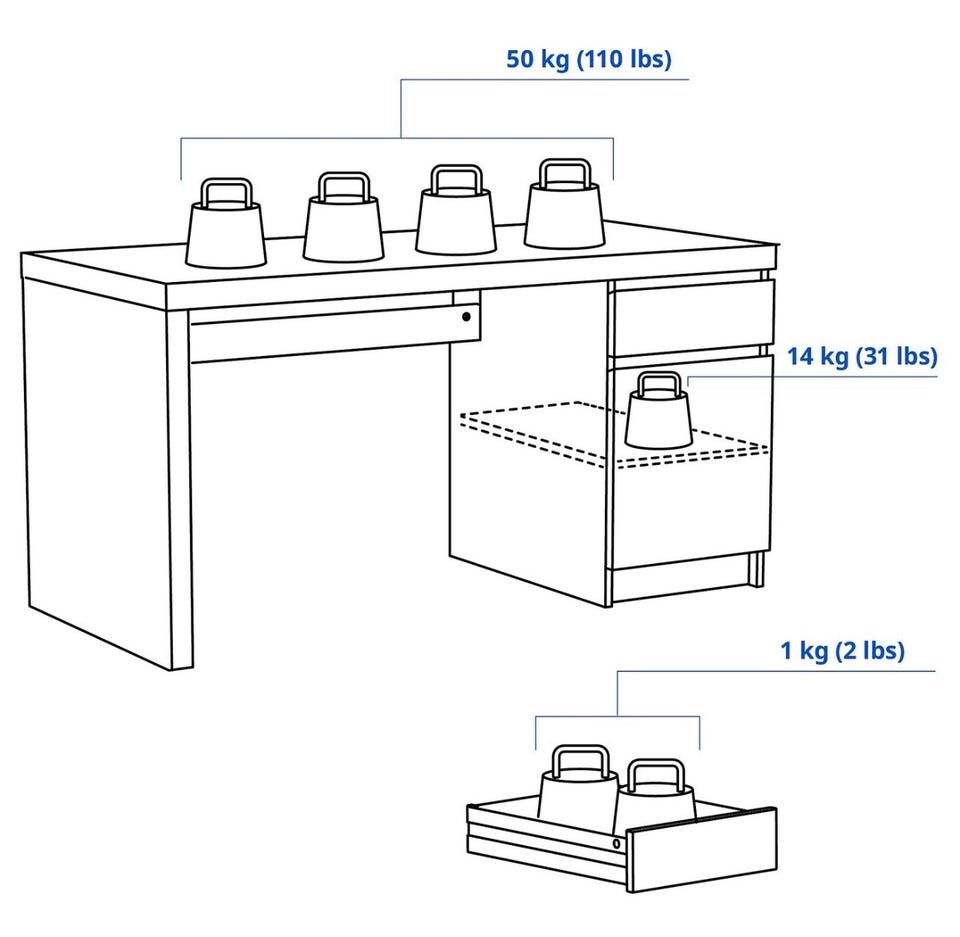 50 kg (110 lbs)

14 kg (31 lbs)

1 kg (2 lbs)