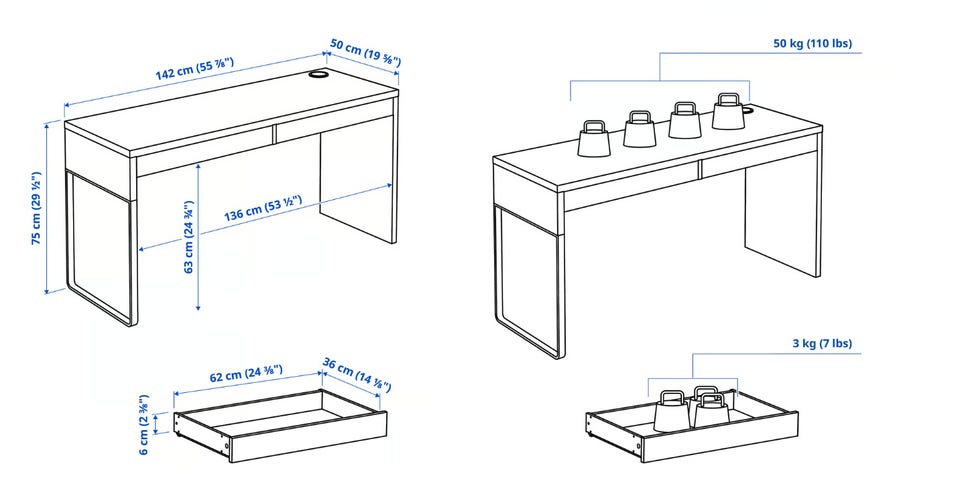 142 cm (55 ⅞")
50 cm (19 ⅝")
75 cm (29 ½")
63 cm (24 ¾")
136 cm (53 ½")
62 cm (24 ⅜")
36 cm (14 ⅛")
6 cm (2 ⅜")
50 kg (110 lbs)
3 kg (7 lbs)