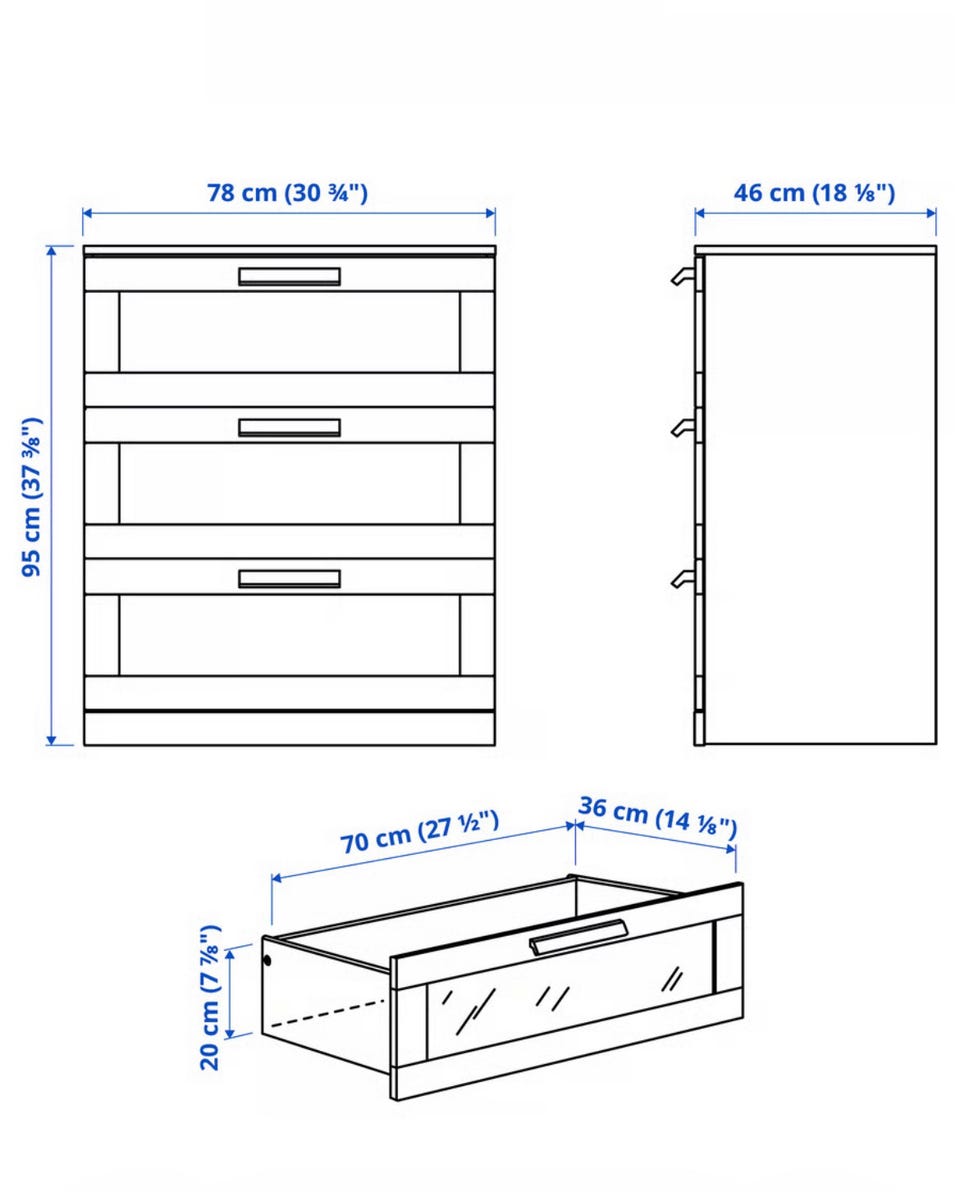 78 cm (30 ¾")

46 cm (18 ⅛")

95 cm (37 ⅜")

70 cm (27 ½")

36 cm (14 ⅛")

20 cm (7 ⅞")