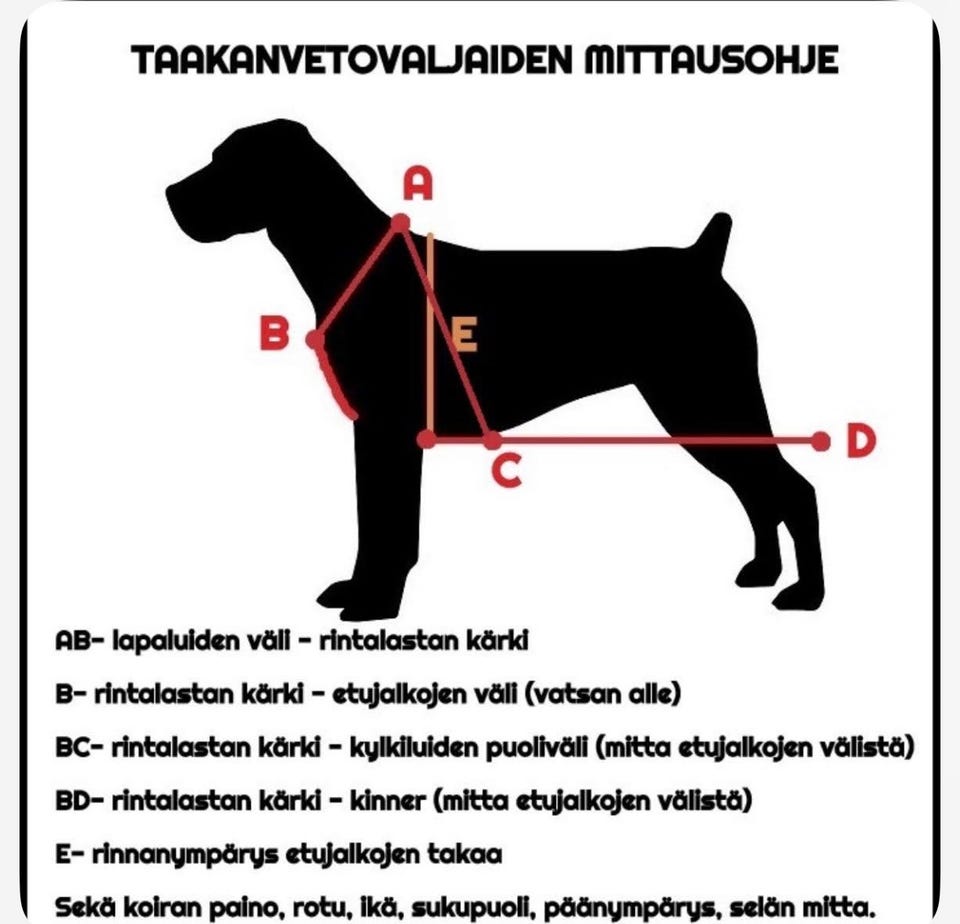 TAAKANVETOVALJAIDEN MITTAUSOHJE

A
B
E
C
D

AB- lapaluiden väli - rintalastan kärki

B- rintalastan kärki - etujalkojen väli (vatsan alle)

BC- rintalastan kärki - kylkiluiden puoliväli (mitta etujalkojen välistä)

BD- rintalastan kärki - kinner (mitta etujalkojen välistä)

E- rinnanympärys etujalkojen takaa

Sekä koiran paino, rotu, ikä, sukupuoli, päänympärys, selän mitta.