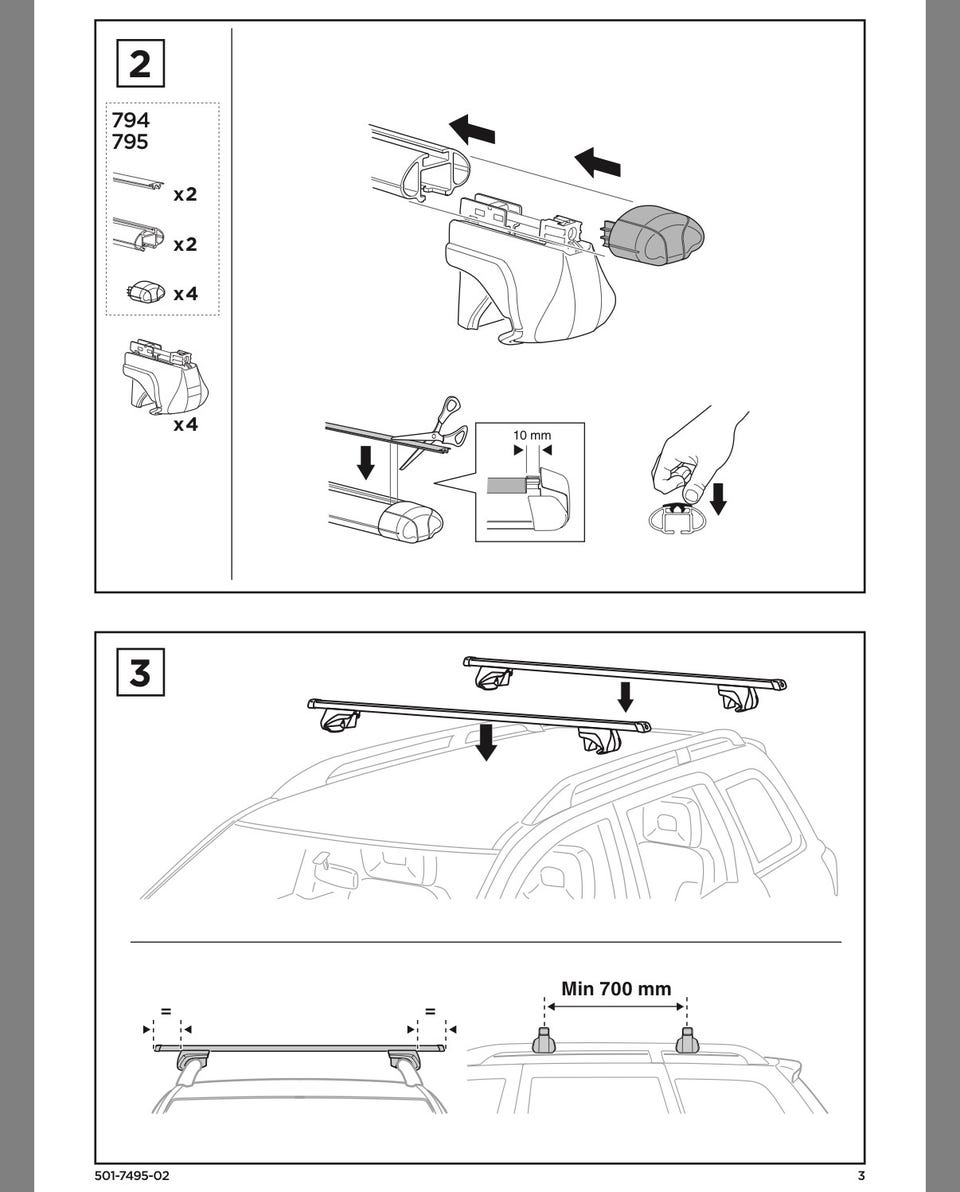 2

794
795

x2

x2

x4

x4

10 mm

3

=

=

Min 700 mm

501-7495-02

3