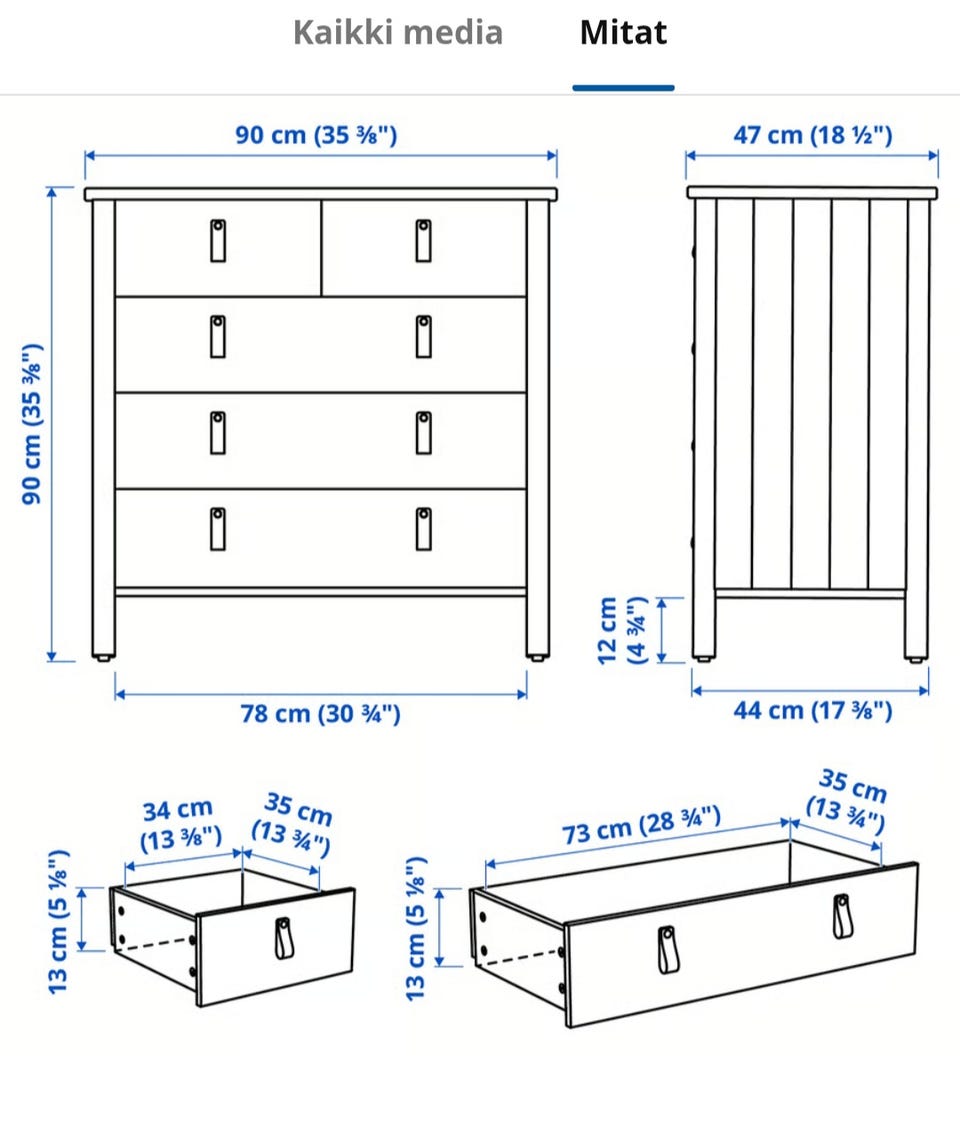 Kaikki media Mitat

90 cm (35 ⅜")

47 cm (18 ½")

90 cm (35 ⅜")

12 cm (4 ¾")

78 cm (30 ¾")

44 cm (17 ⅜")

34 cm (13 ⅜")

35 cm (13 ¾")

13 cm (5 ⅛")

73 cm (28 ¾")

35 cm (13 ¾")

13 cm (5 ⅛")