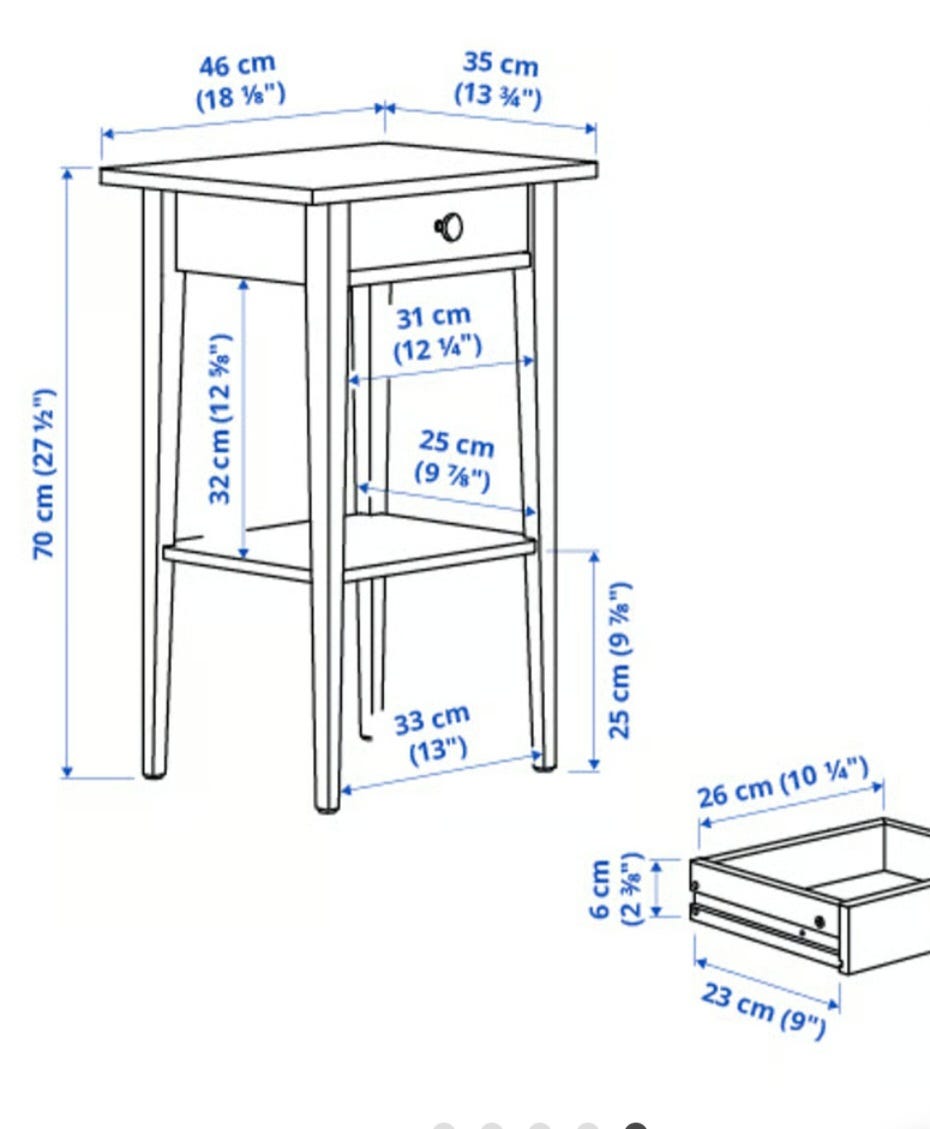 46 cm
(18 ⅛")

35 cm
(13 ¾")

70 cm (27 ½")

32 cm (12 ⅝")

31 cm
(12 ¼")

25 cm
(9 ⅞")

25 cm (9 ⅞")

33 cm
(13")

26 cm (10 ¼")

6 cm
(2 ⅜")

23 cm (9")