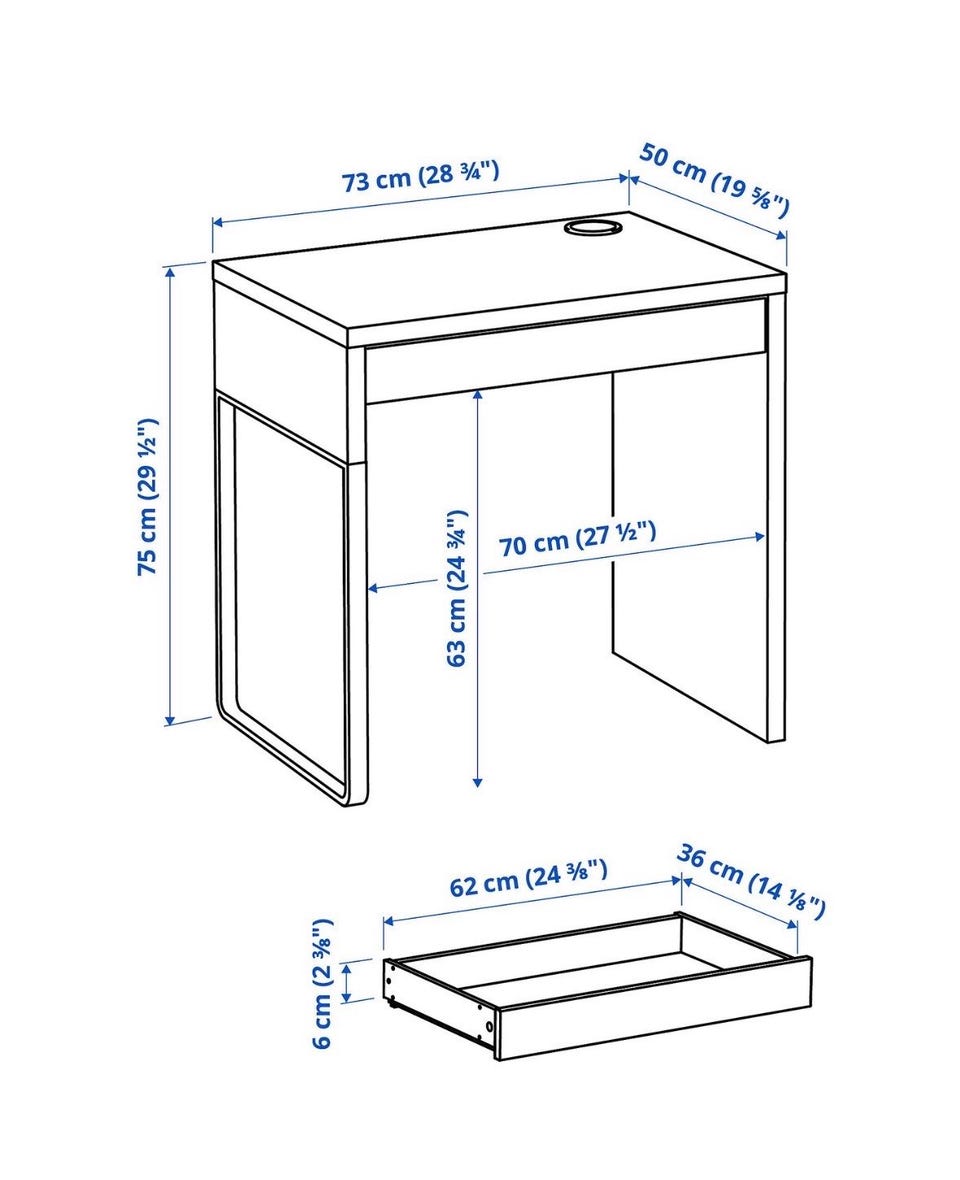 73 cm (28 ¾")

50 cm (19 ⅝")

75 cm (29 ½")

63 cm (24 ¾")

70 cm (27 ½")

62 cm (24 ⅜")

36 cm (14 ⅛")

6 cm (2 ⅜")