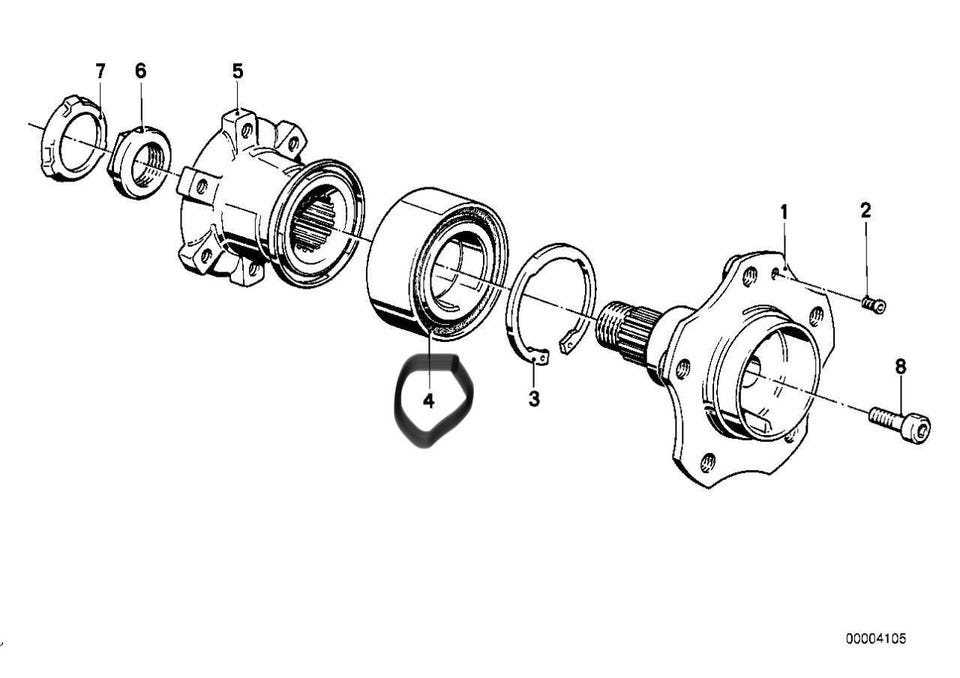 7
6
5
1
2
4
3
8
00004105