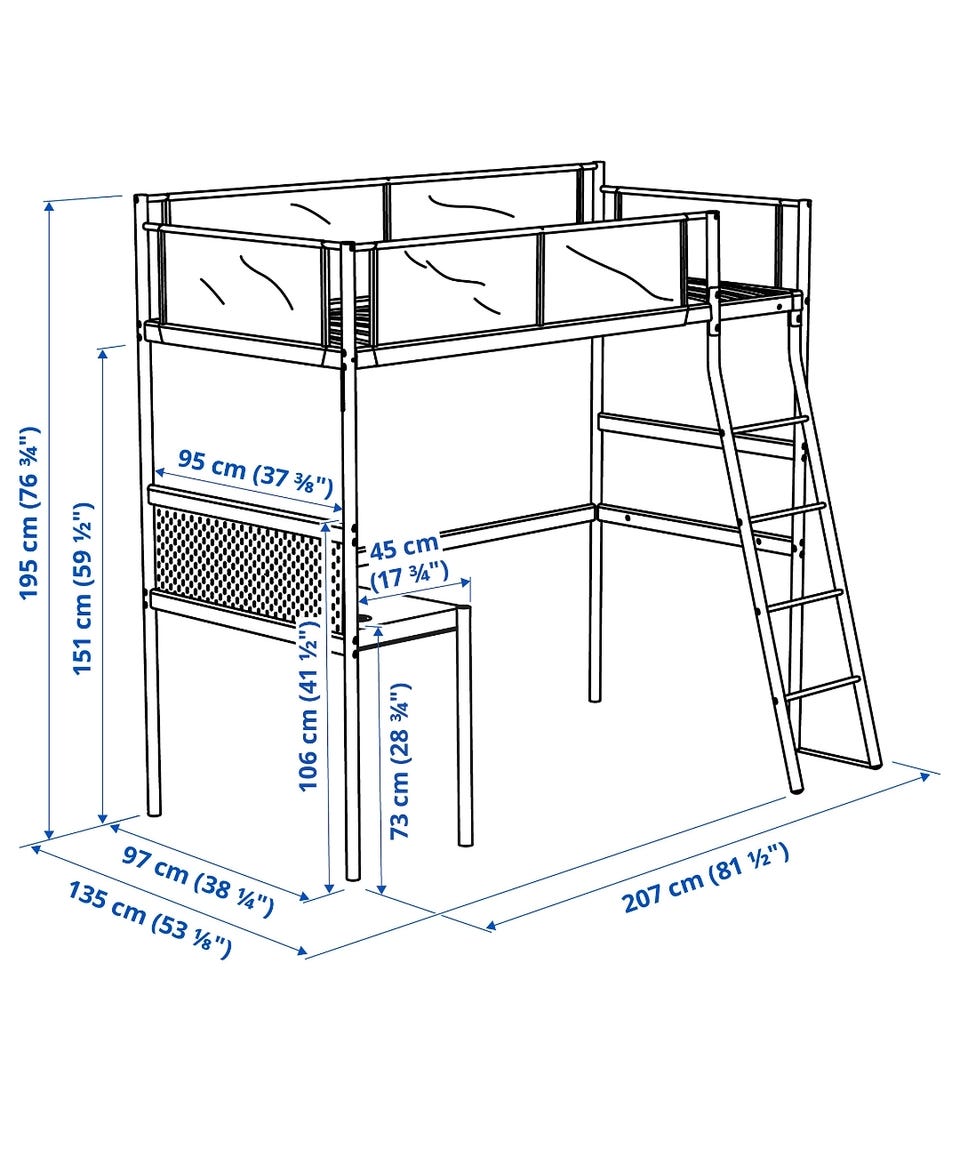 195 cm (76 ¾")
151 cm (59 ½")
95 cm (37 ⅜")
45 cm (17 ¾")
106 cm (41 ½")
73 cm (28 ¾")
97 cm (38 ¼")
135 cm (53 ⅛")
207 cm (81 ½")