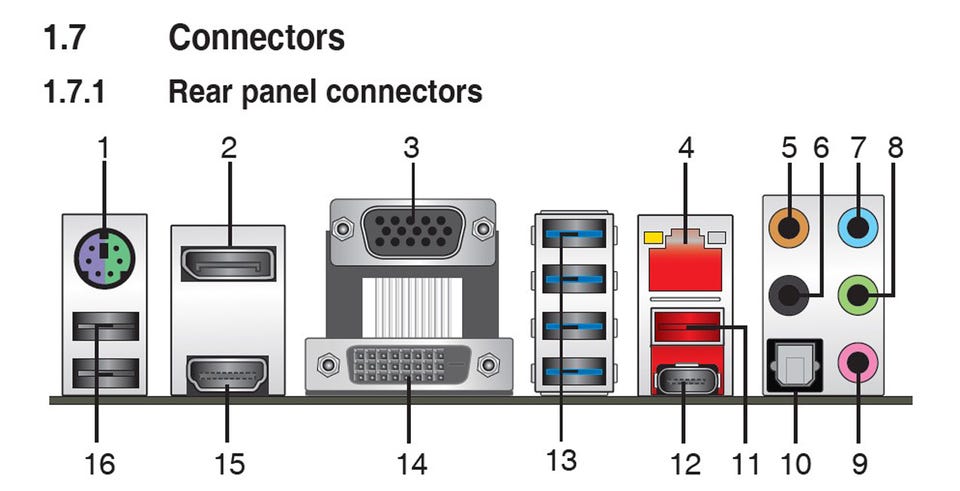 1.7 Connectors

1.7.1 Rear panel connectors

1 2 3 4 5 6 7 8

16 15 14 13 12 11 10 9