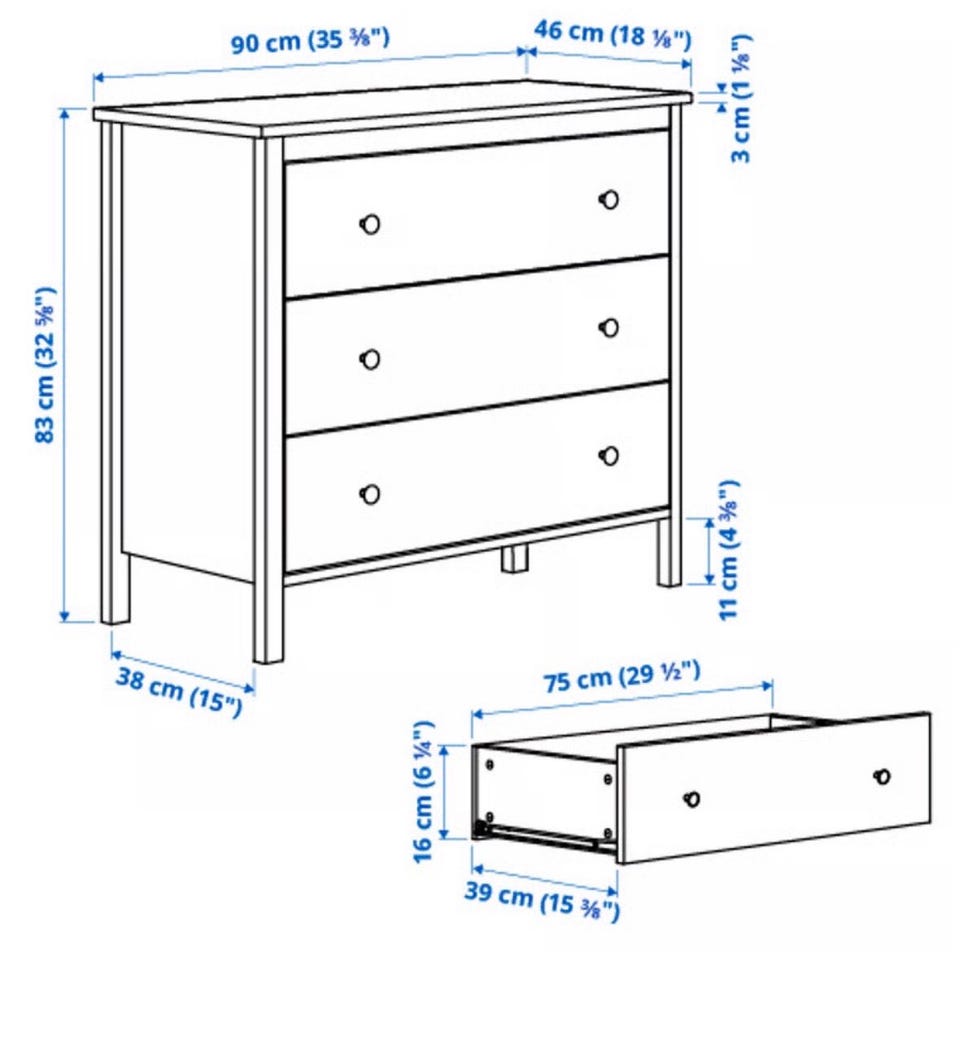 90 cm (35 ⅜")
46 cm (18 ⅛")
3 cm (1 ⅛")
83 cm (32 ⅝")
11 cm (4 ⅜")
38 cm (15")
75 cm (29 ½")
16 cm (6 ¼")
39 cm (15 ⅜")