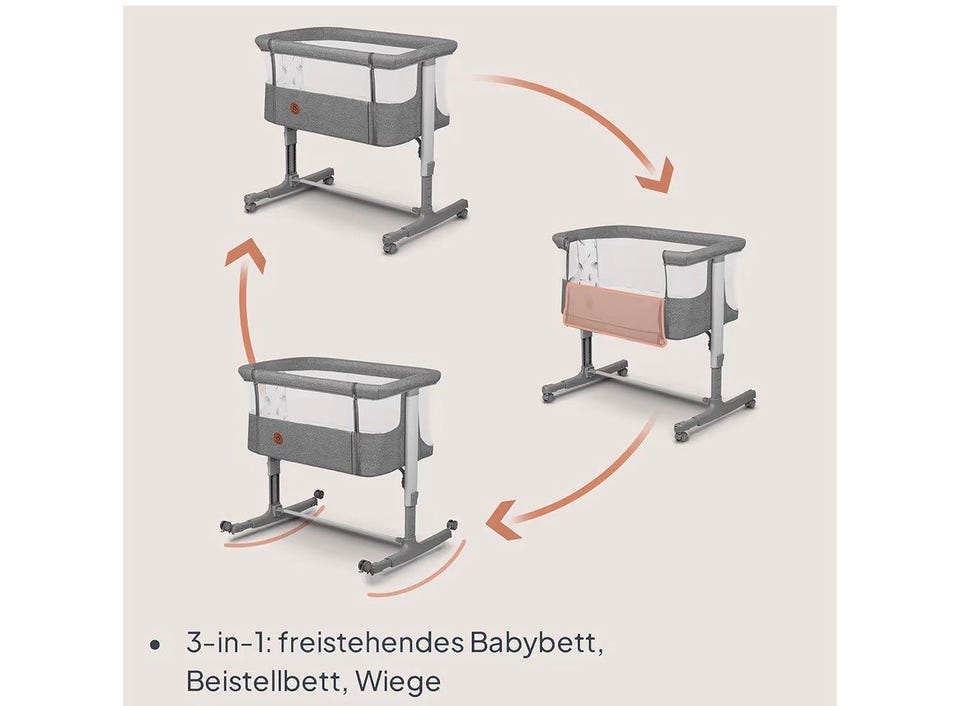 • 3-in-1: freistehendes Babybett, Beistellbett, Wiege