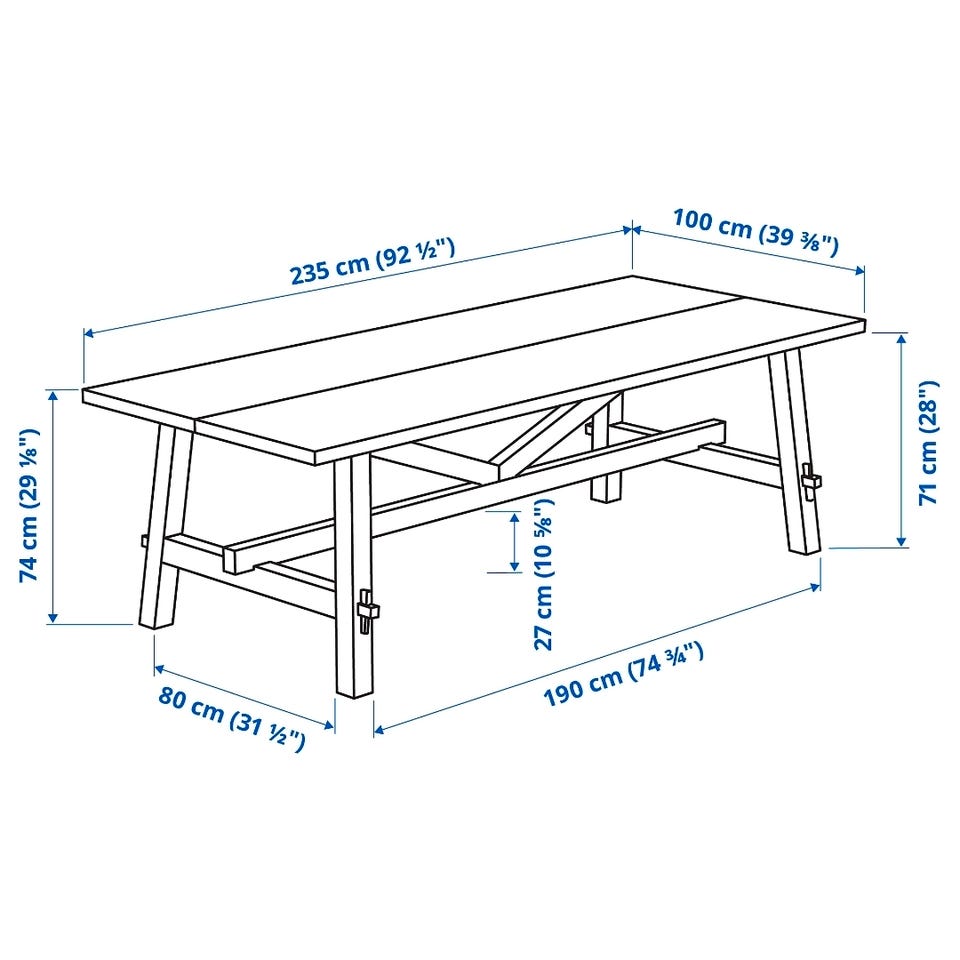 235 cm (92 ½")

100 cm (39 ⅜")

74 cm (29 ⅛")

71 cm (28")

27 cm (10 ⅝")

80 cm (31 ½")

190 cm (74 ¾")