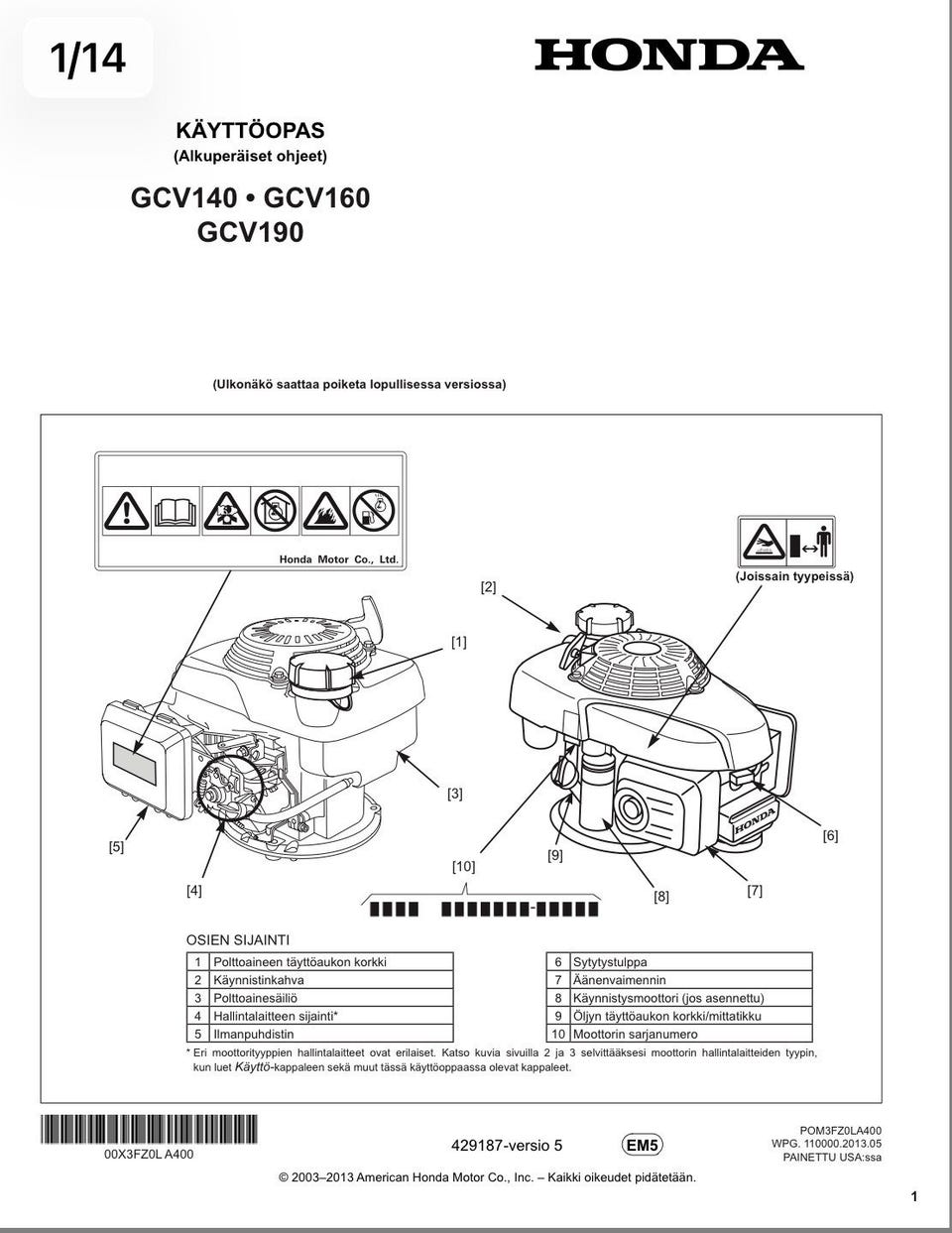 1/14

HONDA

KÄYTTÖOPAS
(Alkuperäiset ohjeet)

GCV140 • GCV160
GCV190

(Ulkonäkö saattaa poiketa lopullisessa versiossa)

Honda Motor Co., Ltd.

(Joissain tyypeissä)

[2]

[1]

[3]

[5]

[4]

[10]

[9]

[8]

[7]

[6]

HONDA

OSIEN SIJAINTI

| 1 | Polttoaineen täyttöaukon korkki |
|---|---|
| 2 | Käynnistinkahva |
| 3 | Polttoainesäiliö |
| 4 | Hallintalaitteen sijainti* |
| 5 | Ilmanpuhdistin |

| 6 | Sytytystulppa |
|---|---|
| 7 | Äänenvaimennin |
| 8 | Käynnistysmoottori (jos asennettu) |
| 9 | Öljyn täyttöaukon korkki/mittatikku |
| 10 | Moottorin sarjanumero |

* Eri moottorityyppien hallintalaitteet ovat erilaiset. Katso kuvia sivuilla 2 ja 3 selvittääksesi moottorin hallintalaitteiden tyypin, kun luet Käyttö-kappaleen sekä muut tässä käyttöoppaassa olevat kappaleet.

00X3FZ0L A400

429187-versio 5

EM5

POM3FZ0LA400
WPG. 110000.2013.05
PAINETTU USA:ssa

© 2003–2013 American Honda Motor Co., Inc. – Kaikki oikeudet pidätetään.

1