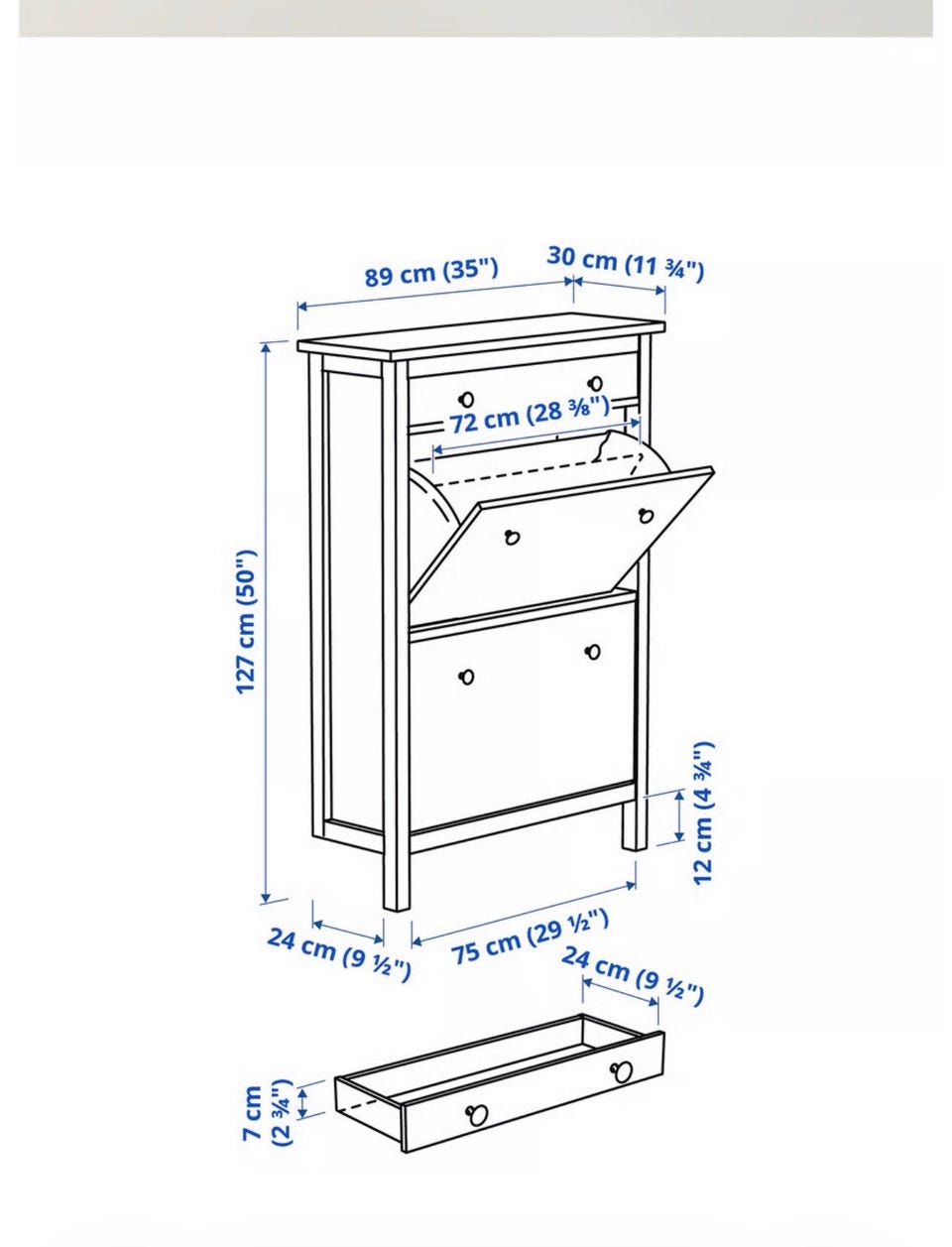 89 cm (35")

30 cm (11 ¾")

72 cm (28 ⅜")

127 cm (50")

12 cm (4 ¾")

24 cm (9 ½")

75 cm (29 ½")

24 cm (9 ½")

7 cm (2 ¾")