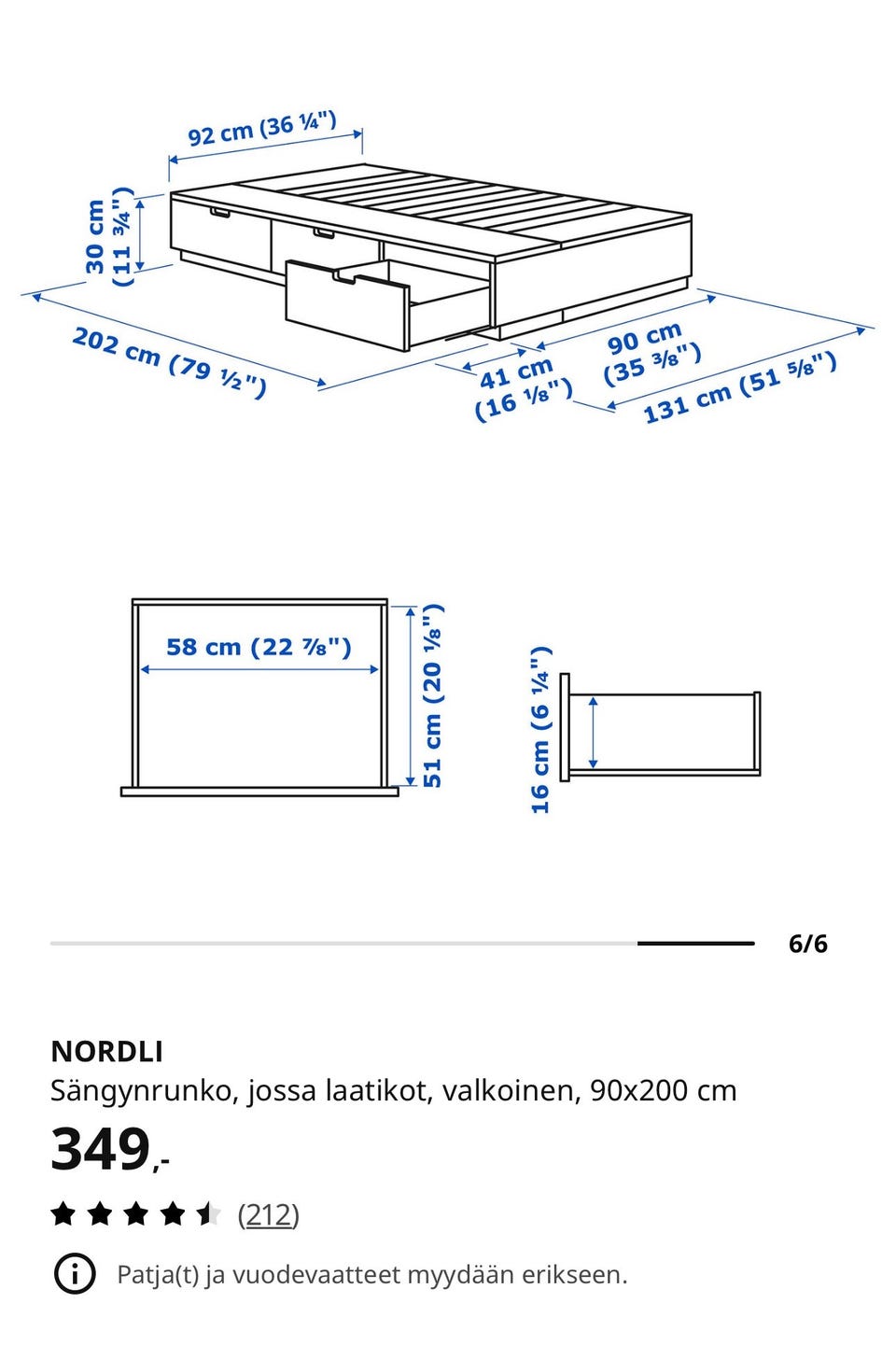 92 cm (36 ¼")

30 cm (11 ¾")

202 cm (79 ½")

41 cm (16 ⅛")

90 cm (35 ⅜")

131 cm (51 ⅝")

58 cm (22 ⅞")

51 cm (20 ⅛")

16 cm (6 ¼")

6/6

NORDLI

Sängynrunko, jossa laatikot, valkoinen, 90x200 cm

349,-

(212)

Patja(t) ja vuodevaatteet myydään erikseen.