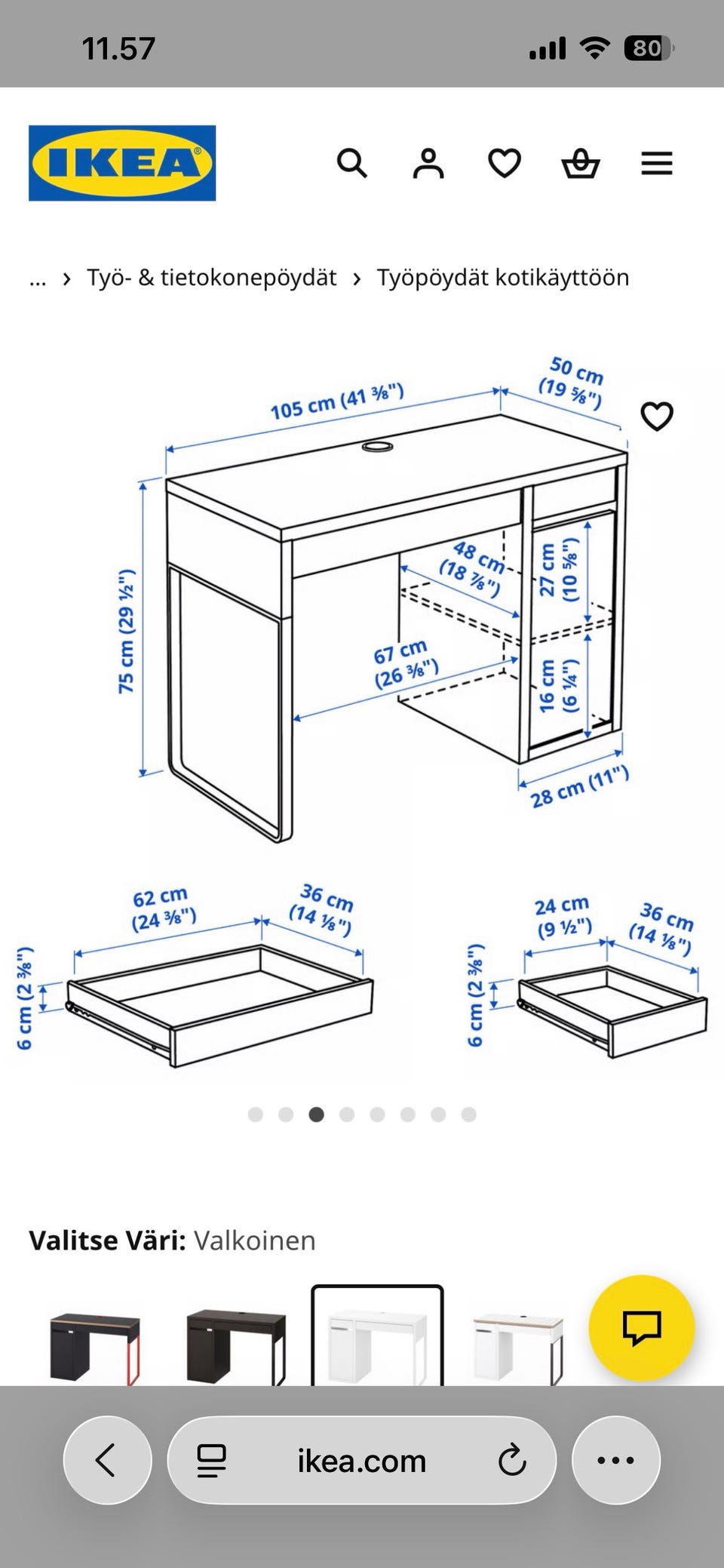 11.57

80

IKEA

... › Työ- & tietokonepöydät › Työpöydät kotikäyttöön

105 cm (41 ⅜")

50 cm (19 ⅝")

75 cm (29 ½")

48 cm (18 ⅞")

27 cm (10 ⅝")

67 cm (26 ⅜")

16 cm (6 ¼")

28 cm (11")

62 cm (24 ⅜")

36 cm (14 ⅛")

6 cm (2 ⅜")

24 cm (9 ½")

36 cm (14 ⅛")

6 cm (2 ⅜")

Valitse Väri: Valkoinen

ikea.com