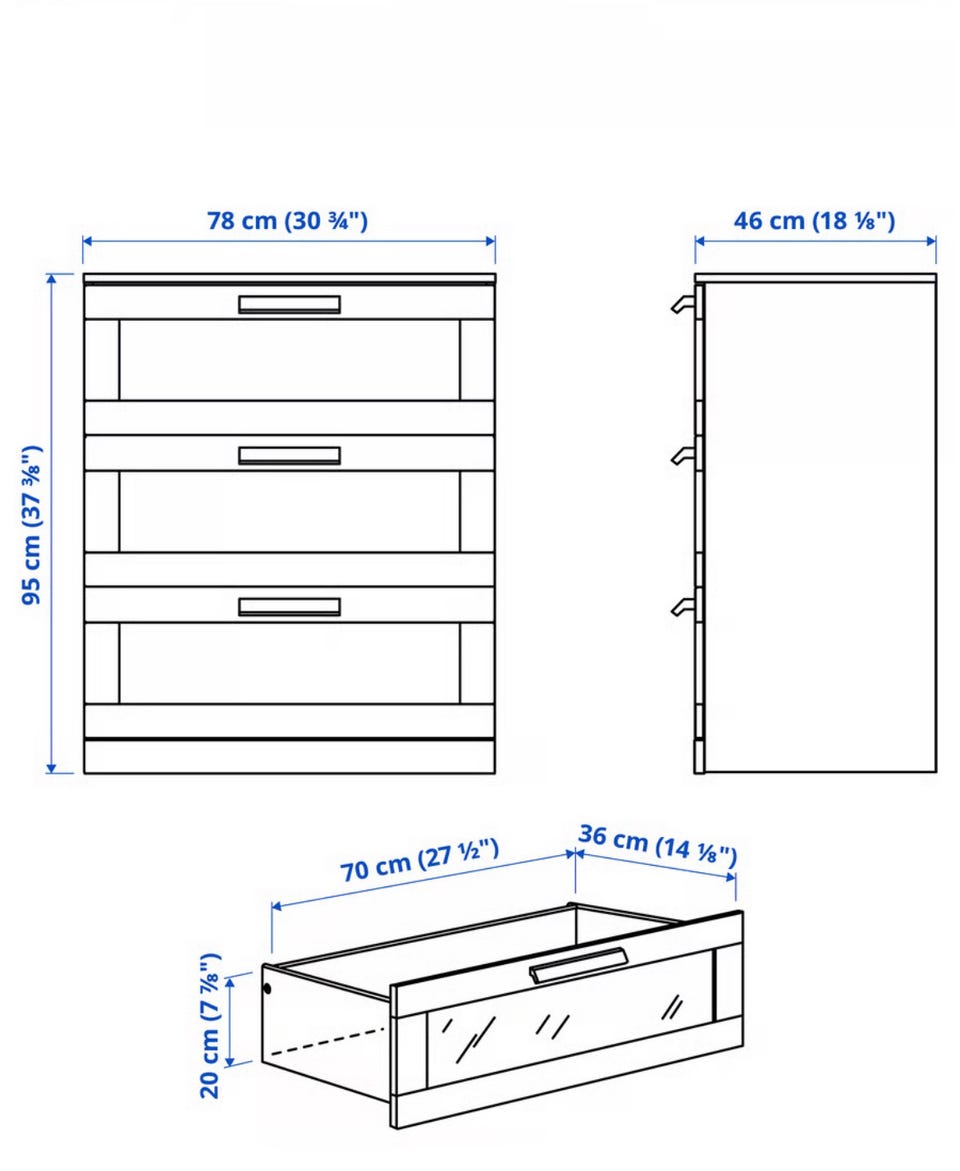 78 cm (30 ¾")

46 cm (18 ⅛")

95 cm (37 ⅜")

70 cm (27 ½")

36 cm (14 ⅛")

20 cm (7 ⅞")