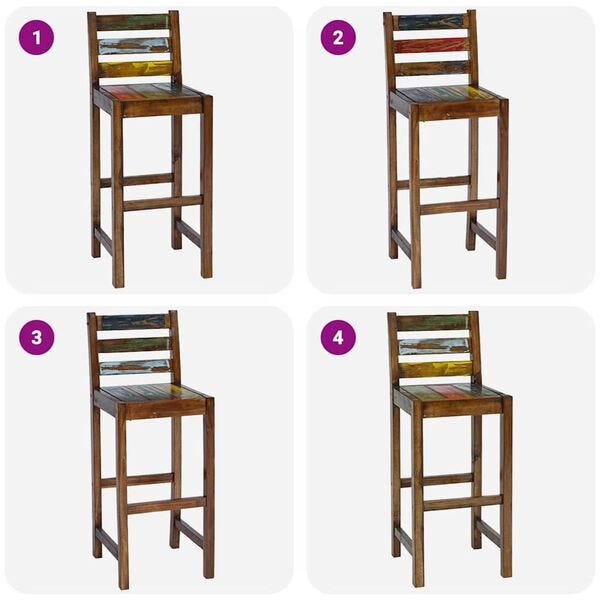 1

2

3

4