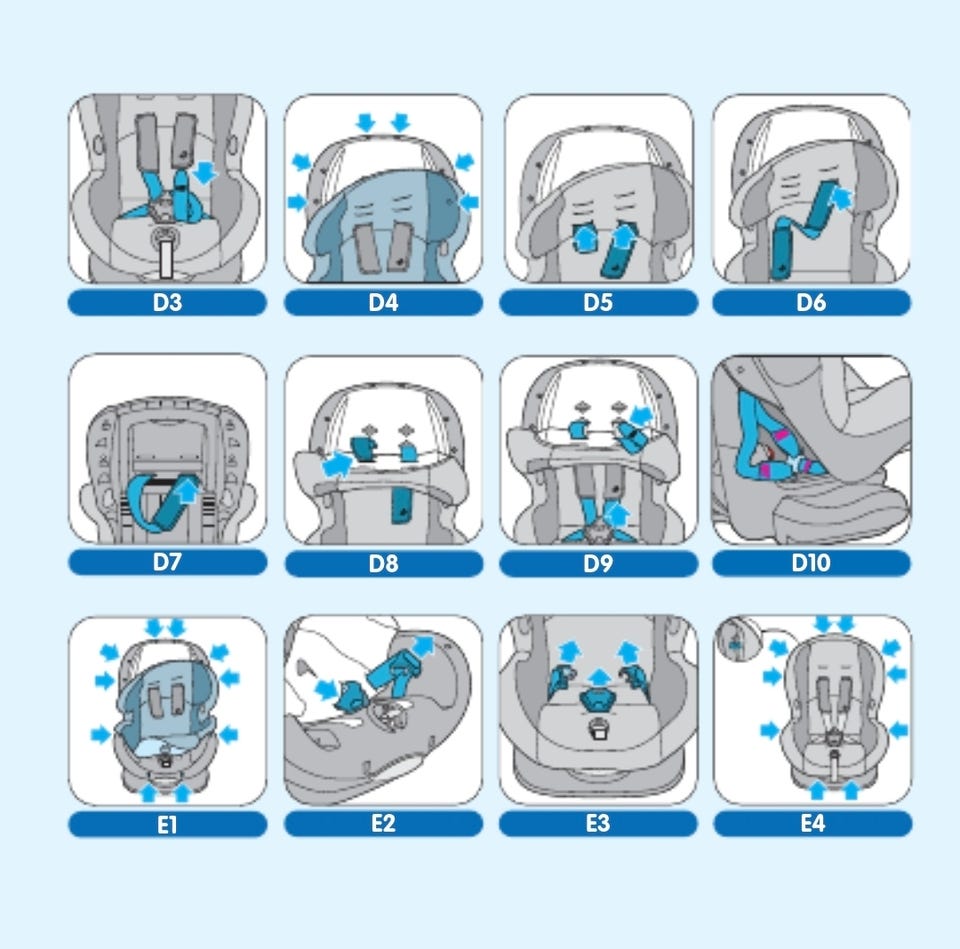 D3

D4

D5

D6

D7

D8

D9

D10

E1

E2

E3

E4