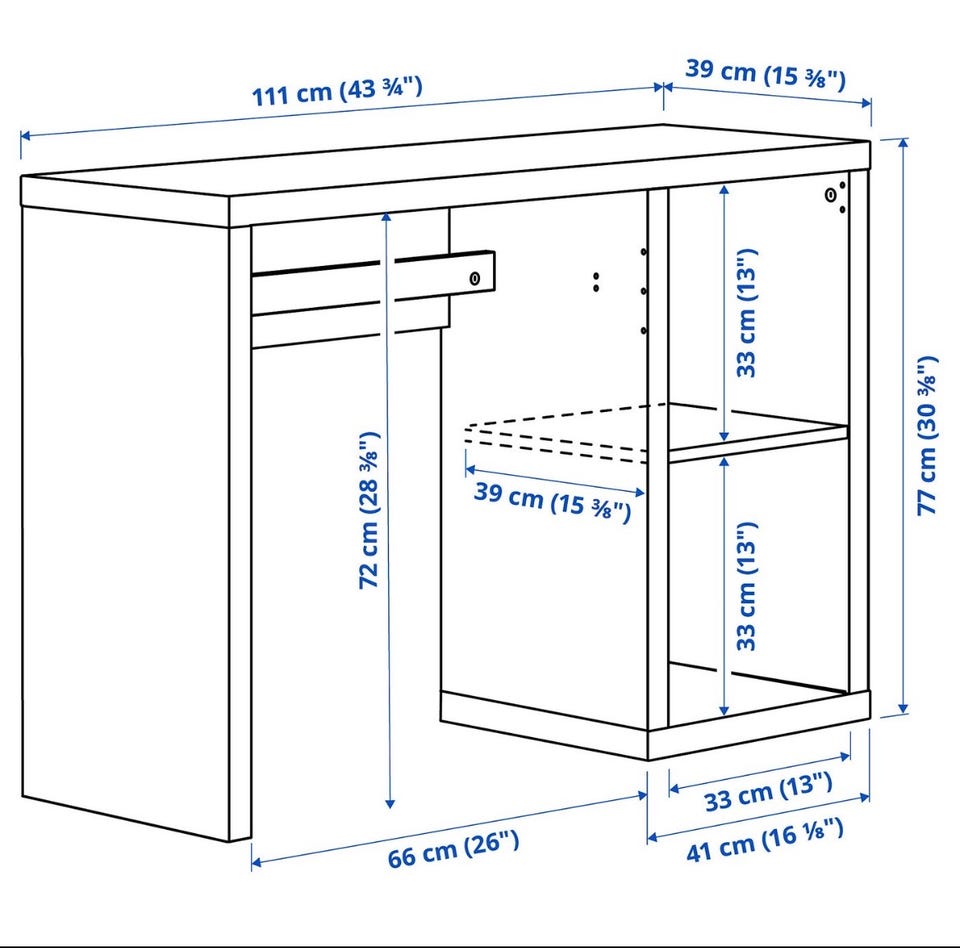 111 cm (43 ¾")
39 cm (15 ⅜")
33 cm (13")
77 cm (30 ⅜")
72 cm (28 ⅜")
39 cm (15 ⅜")
33 cm (13")
33 cm (13")
66 cm (26")
41 cm (16 ⅛")