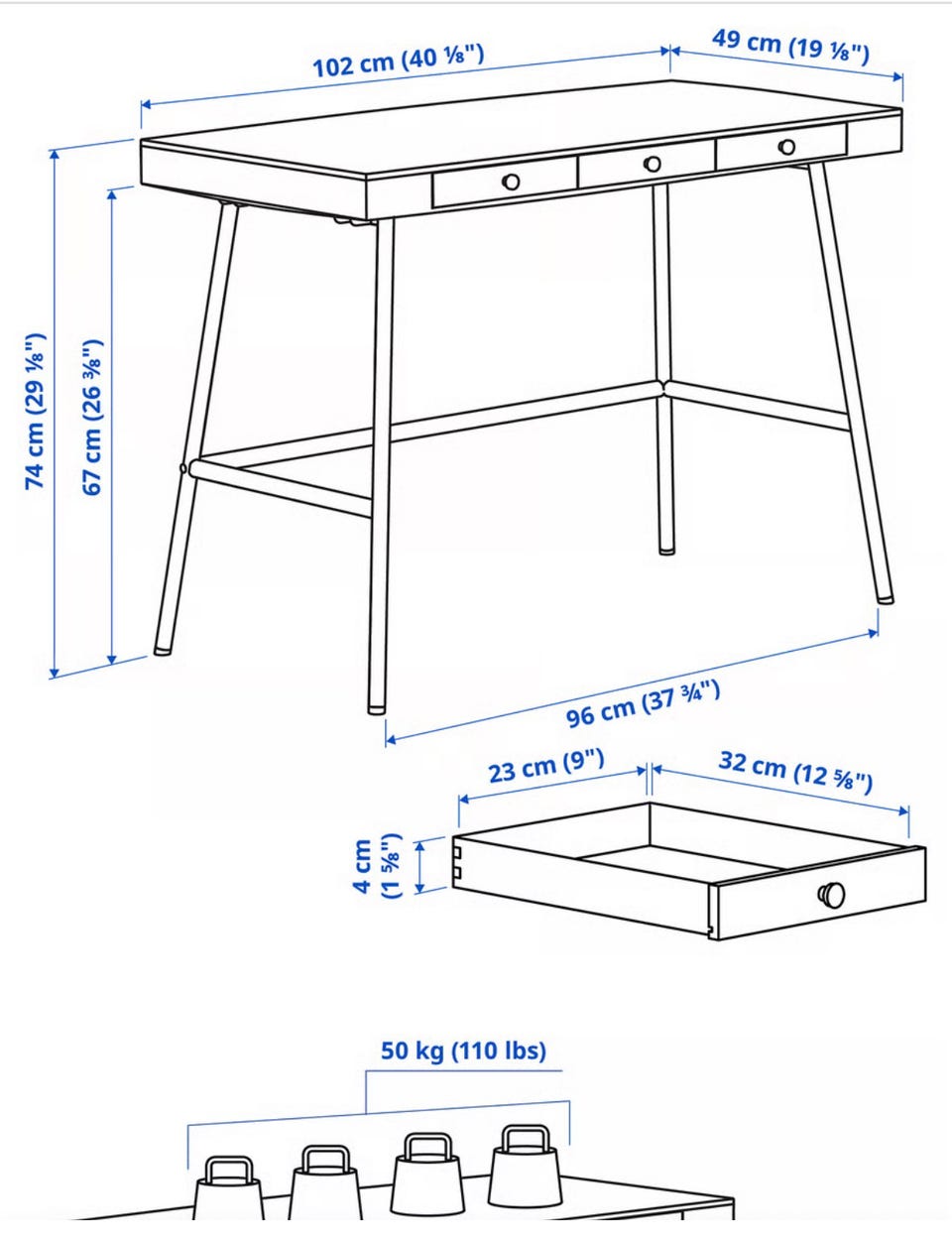 102 cm (40 ⅛")

49 cm (19 ⅛")

74 cm (29 ⅛")

67 cm (26 ⅜")

96 cm (37 ¾")

23 cm (9")

32 cm (12 ⅝")

4 cm (1 ⅝")

50 kg (110 lbs)