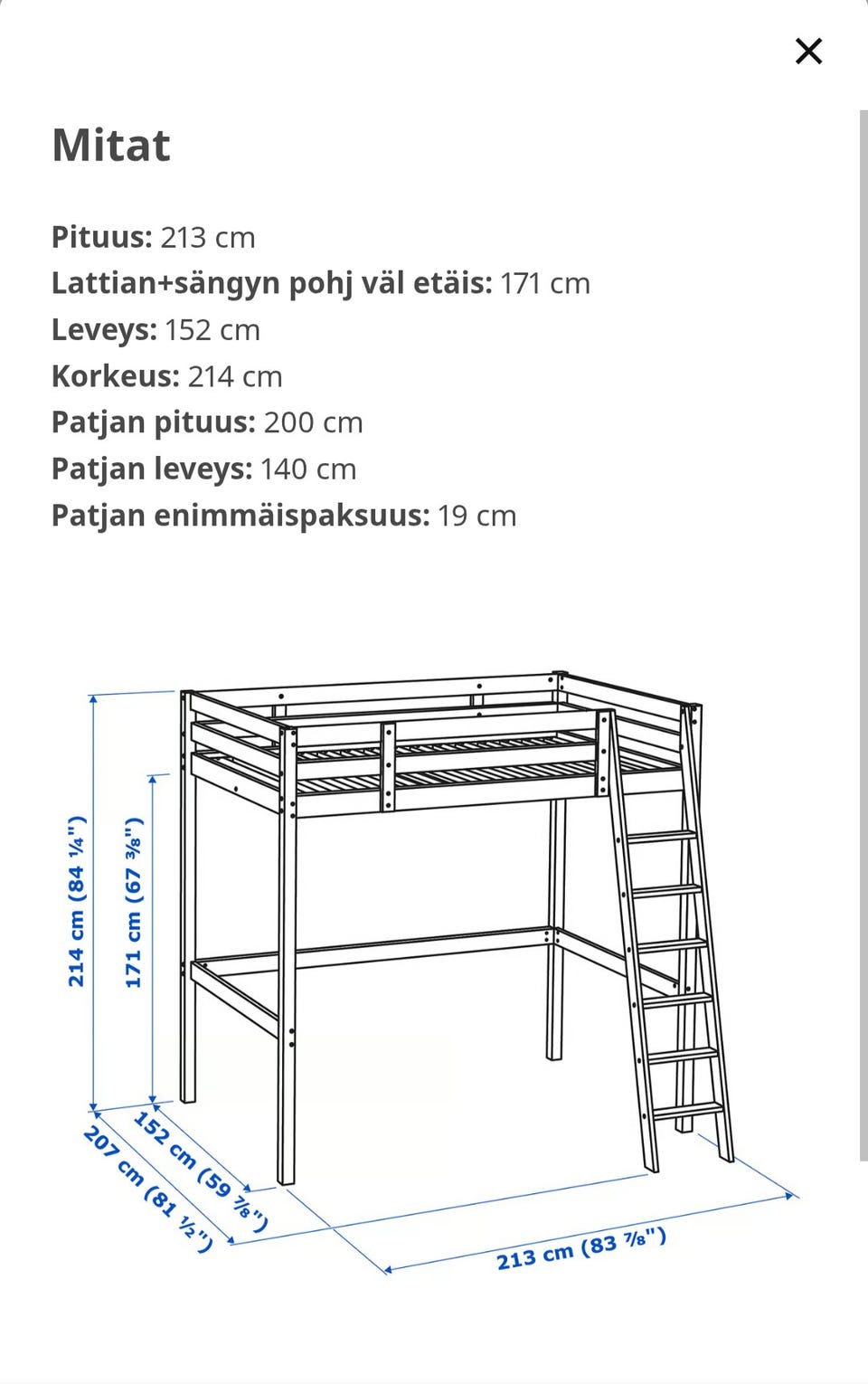 ×

Mitat

Pituus: 213 cm
Lattian+sängyn pohj väl etäis: 171 cm
Leveys: 152 cm
Korkeus: 214 cm
Patjan pituus: 200 cm
Patjan leveys: 140 cm
Patjan enimmäispaksuus: 19 cm

214 cm (84 ¼")
171 cm (67 ⅜")
152 cm (59 ⅞")
207 cm (81 ½")
213 cm (83 ⅞")