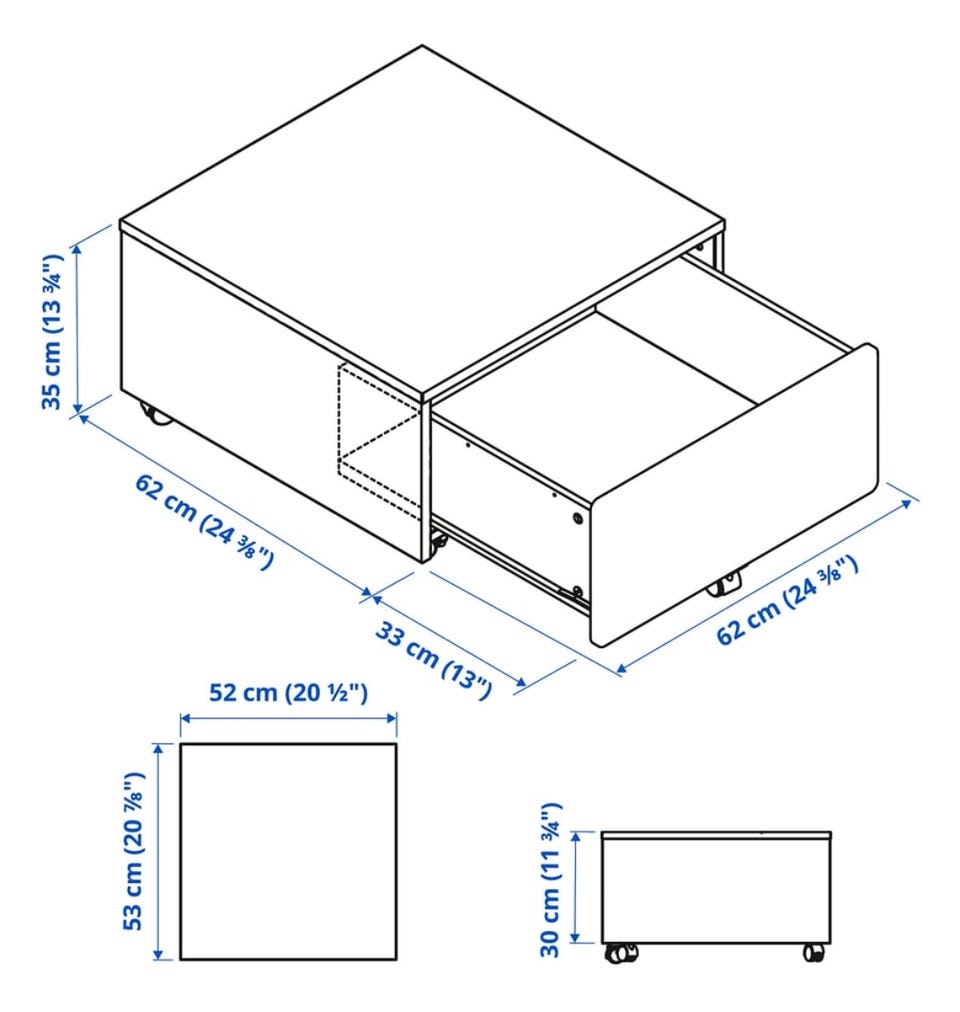 35 cm (13 ¾")

62 cm (24 ⅜")

33 cm (13")

62 cm (24 ⅜")

52 cm (20 ½")

53 cm (20 ⅞")

30 cm (11 ¾")