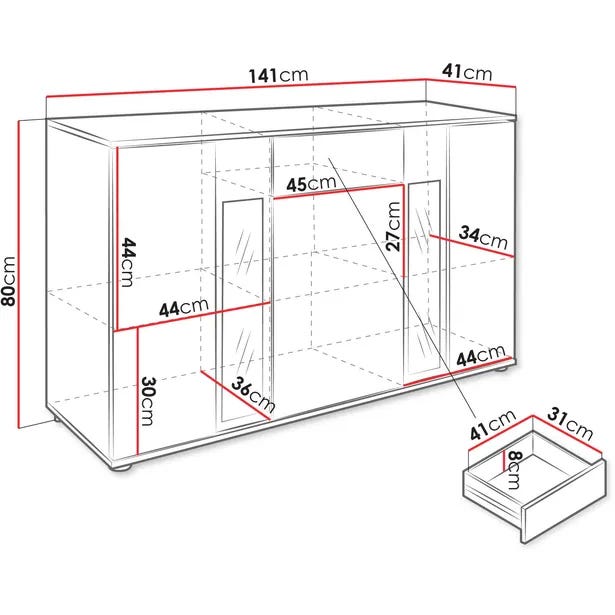 141cm
41cm
80cm
44cm
45cm
27cm
34cm
44cm
30cm
36cm
44cm
41cm
31cm
8cm